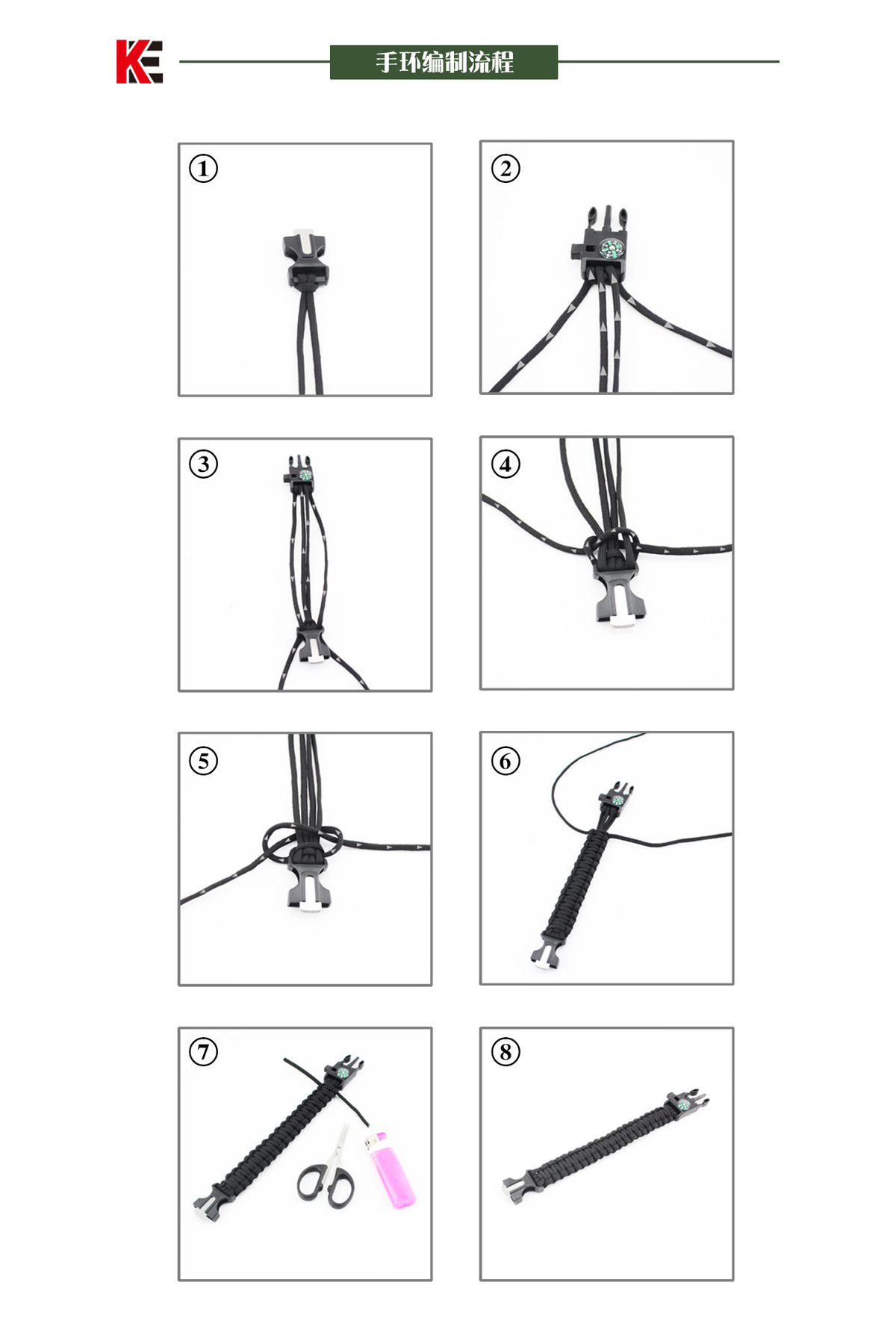 KE

手环编制流程

①

②

③

④

⑤

⑥

⑦

⑧