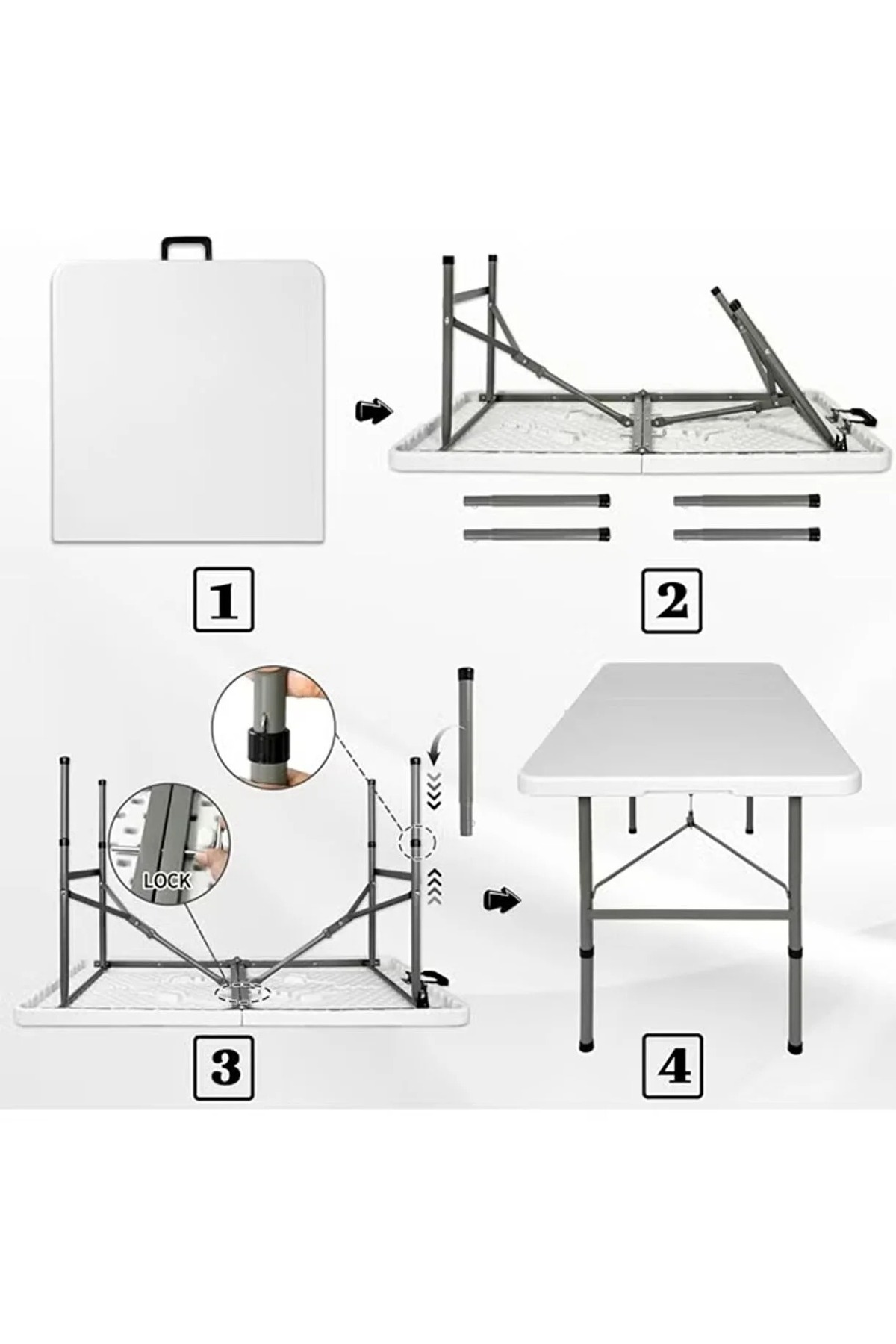 1

2

LOCK

3

4