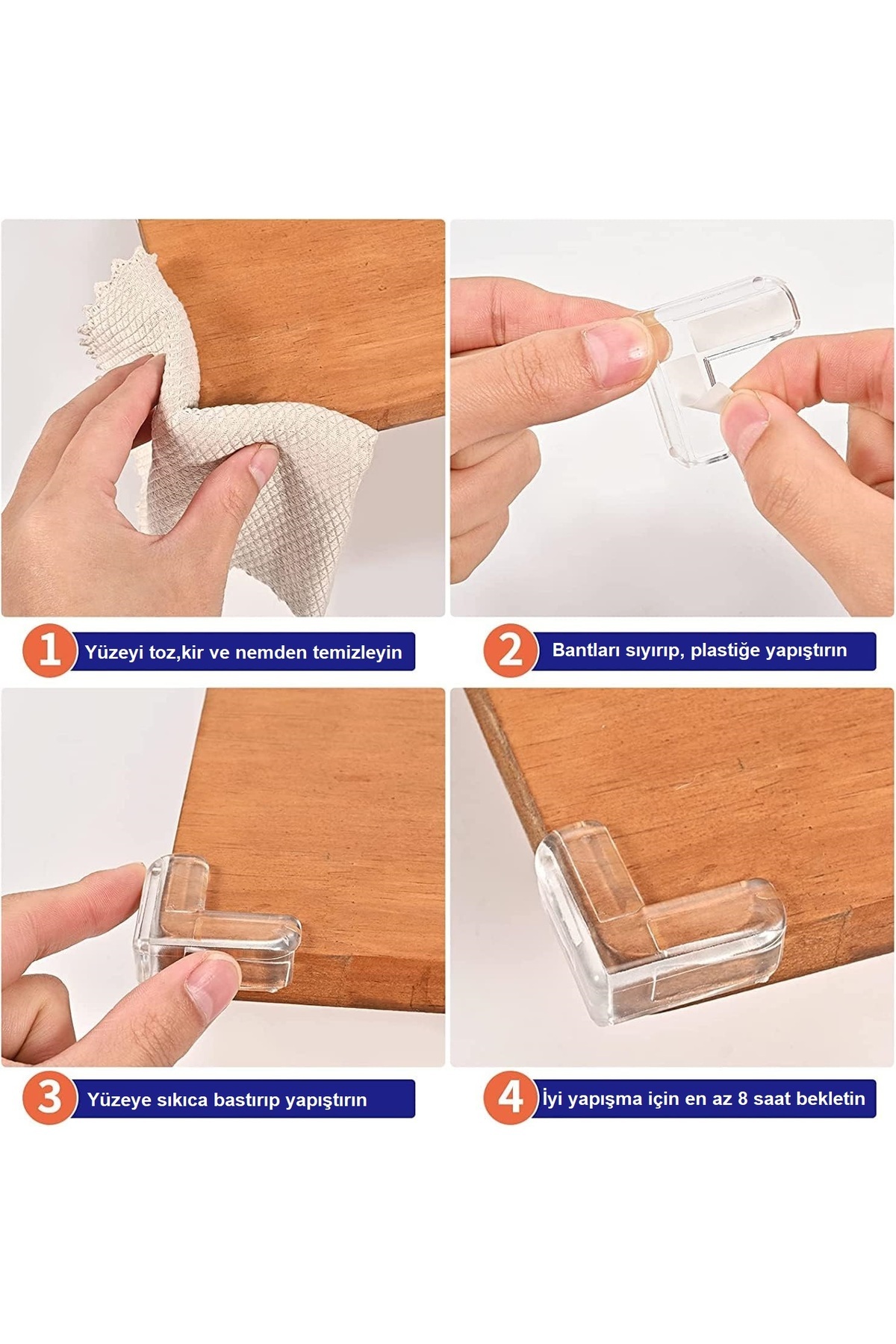 1 Yüzeyi toz,kir ve nemden temizleyin

2 Bantları sıyırıp, plastiğe yapıştırın

3 Yüzeye sıkıca bastırıp yapıştırın

4 İyi yapışma için en az 8 saat bekletin