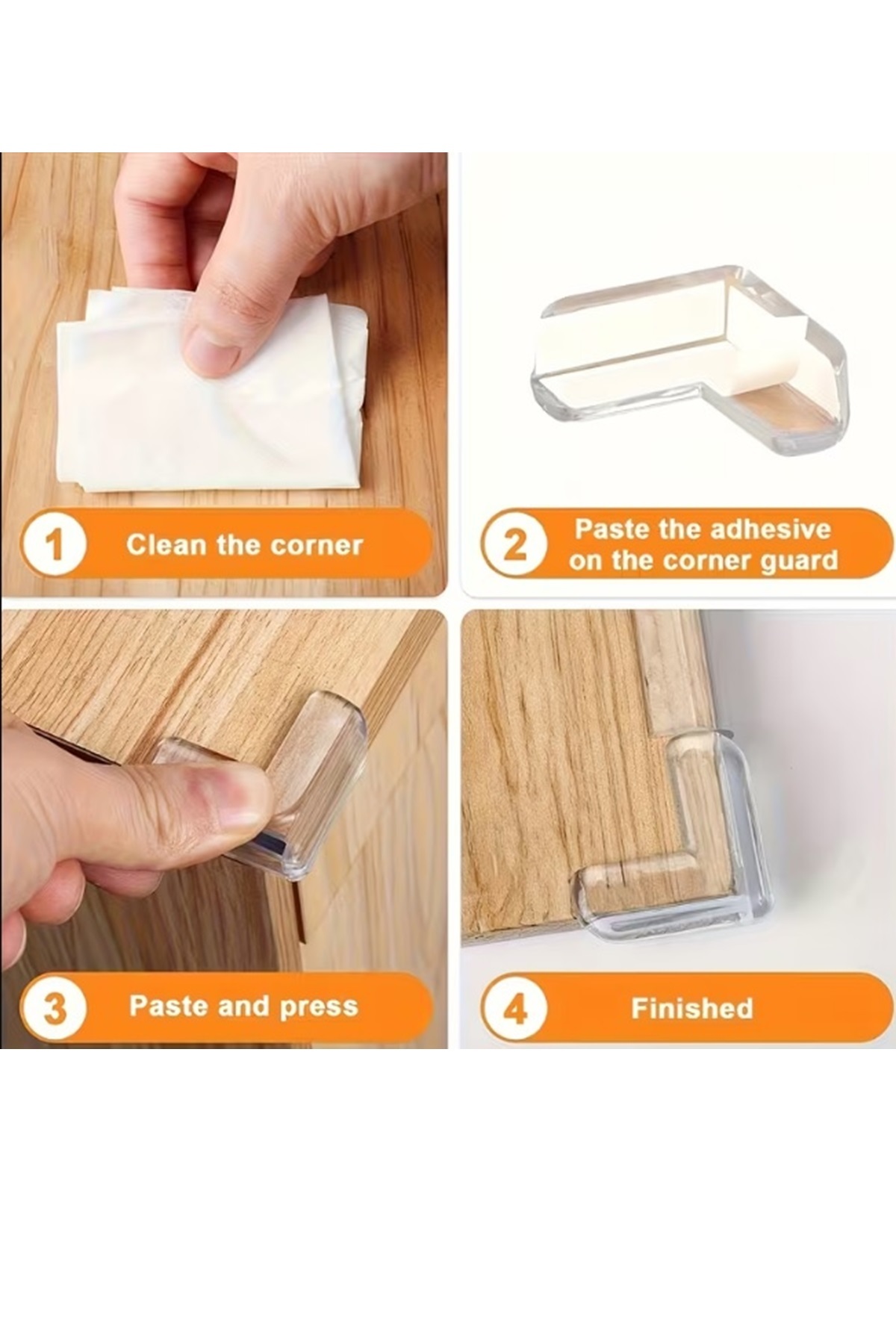 1 Clean the corner

2 Paste the adhesive on the corner guard

3 Paste and press

4 Finished