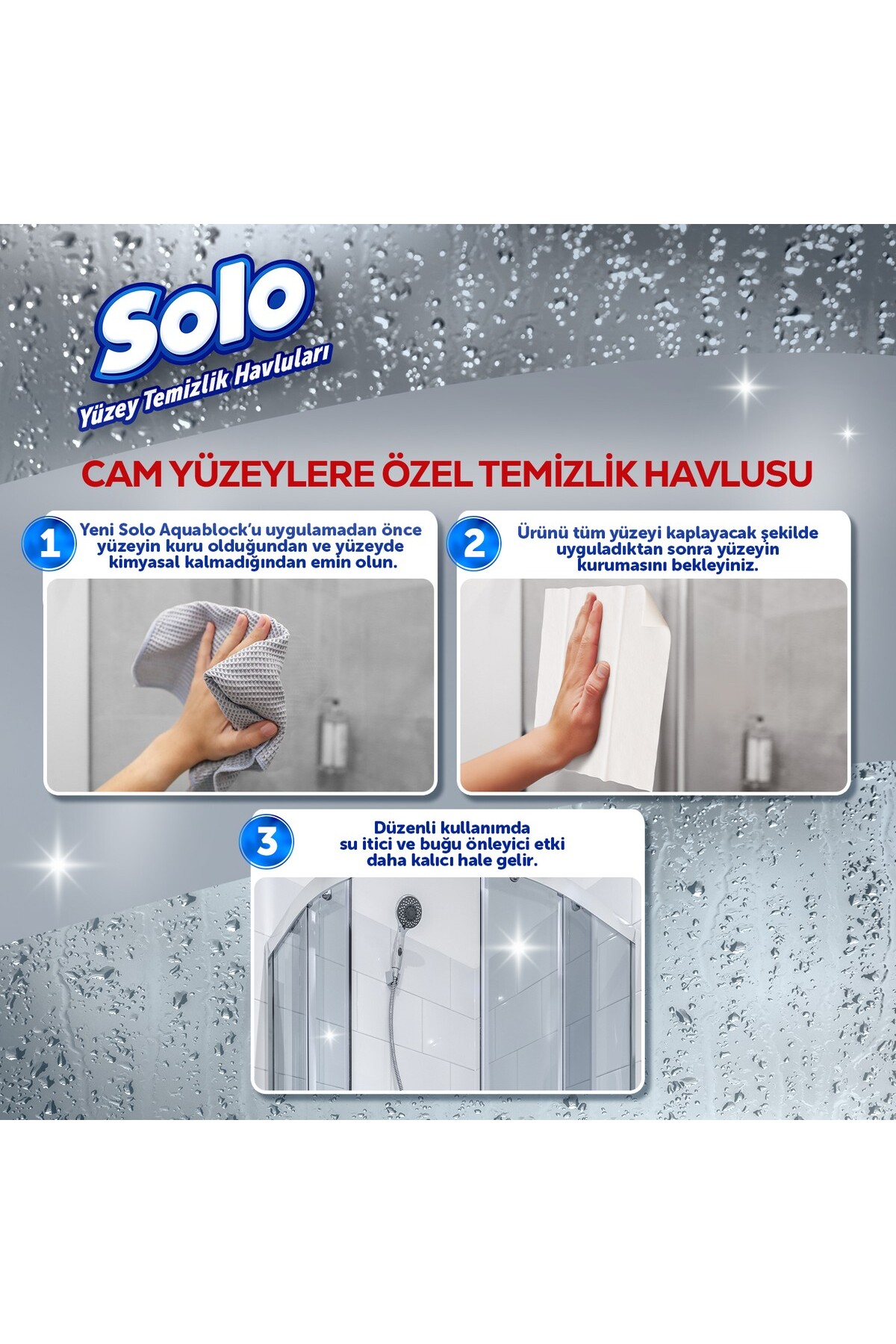 Solo
Yüzey Temizlik Havluları

CAM YÜZEYLERE ÖZEL TEMİZLİK HAVLUSU

1 Yeni Solo Aquablock'u uygulamadan önce yüzeyin kuru olduğundan ve yüzeyde kimyasal kalmadığından emin olun.

2 Ürünü tüm yüzeyi kaplayacak şekilde uyguladıktan sonra yüzeyin kurumasını bekleyiniz.

3 Düzenli kullanımda su itici ve buğu önleyici etki daha kalıcı hale gelir.