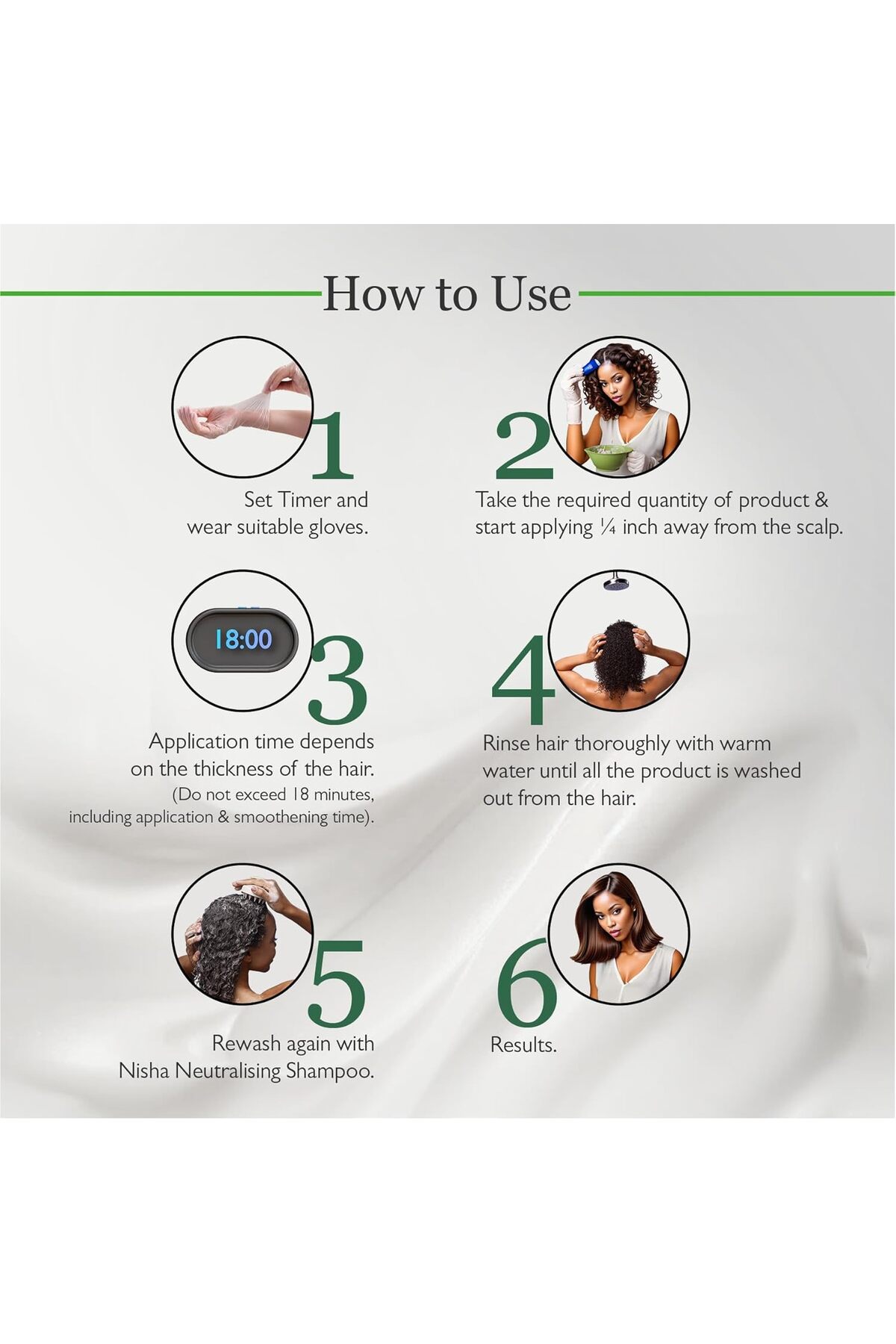 How to Use

1
Set Timer and wear suitable gloves.

2
Take the required quantity of product & start applying ¼ inch away from the scalp.

18:00

3
Application time depends on the thickness of the hair.
(Do not exceed 18 minutes, including application & smoothening time).

4
Rinse hair thoroughly with warm water until all the product is washed out from the hair.

5
Rewash again with Nisha Neutralising Shampoo.

6
Results.