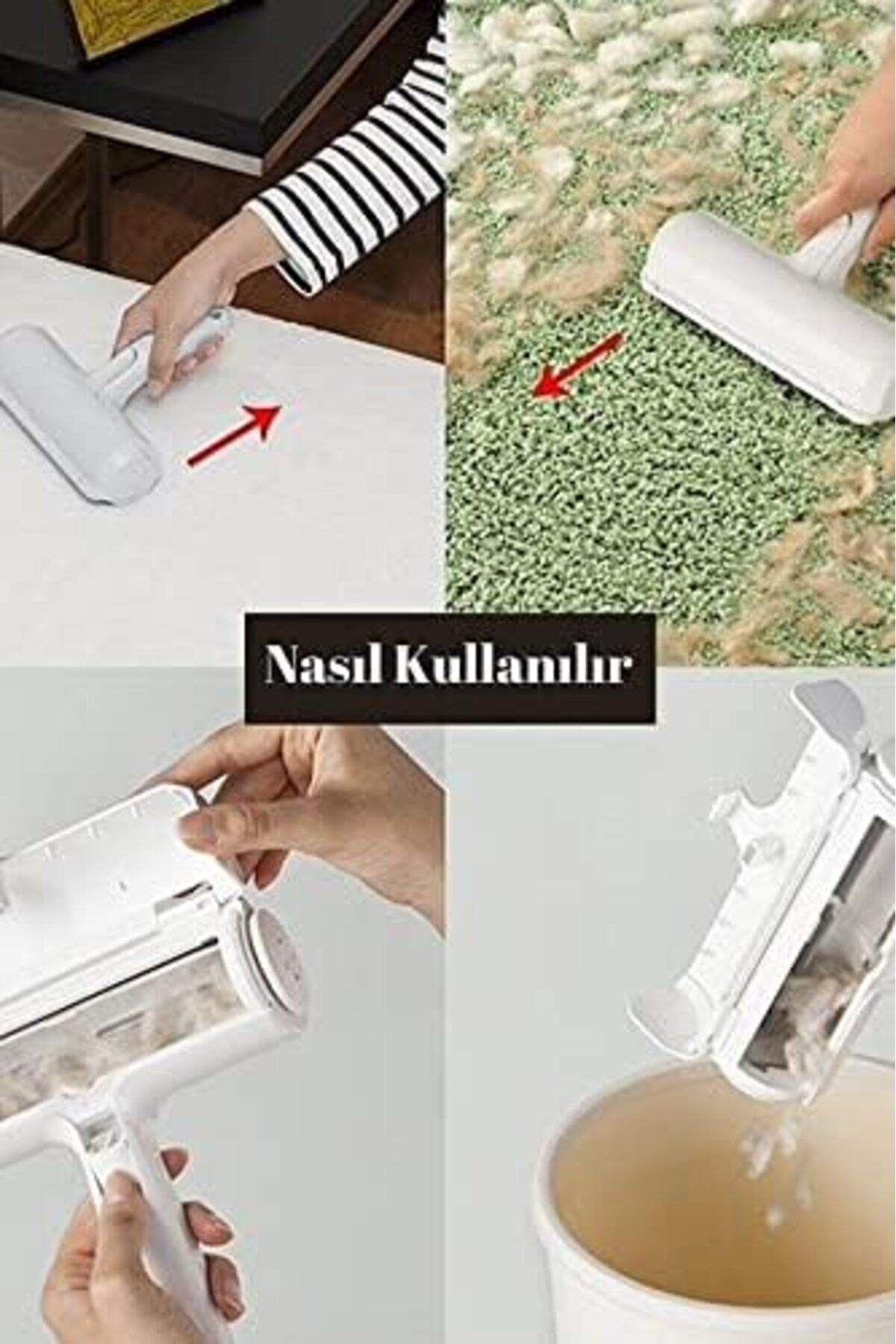 Nasıl Kullanılır