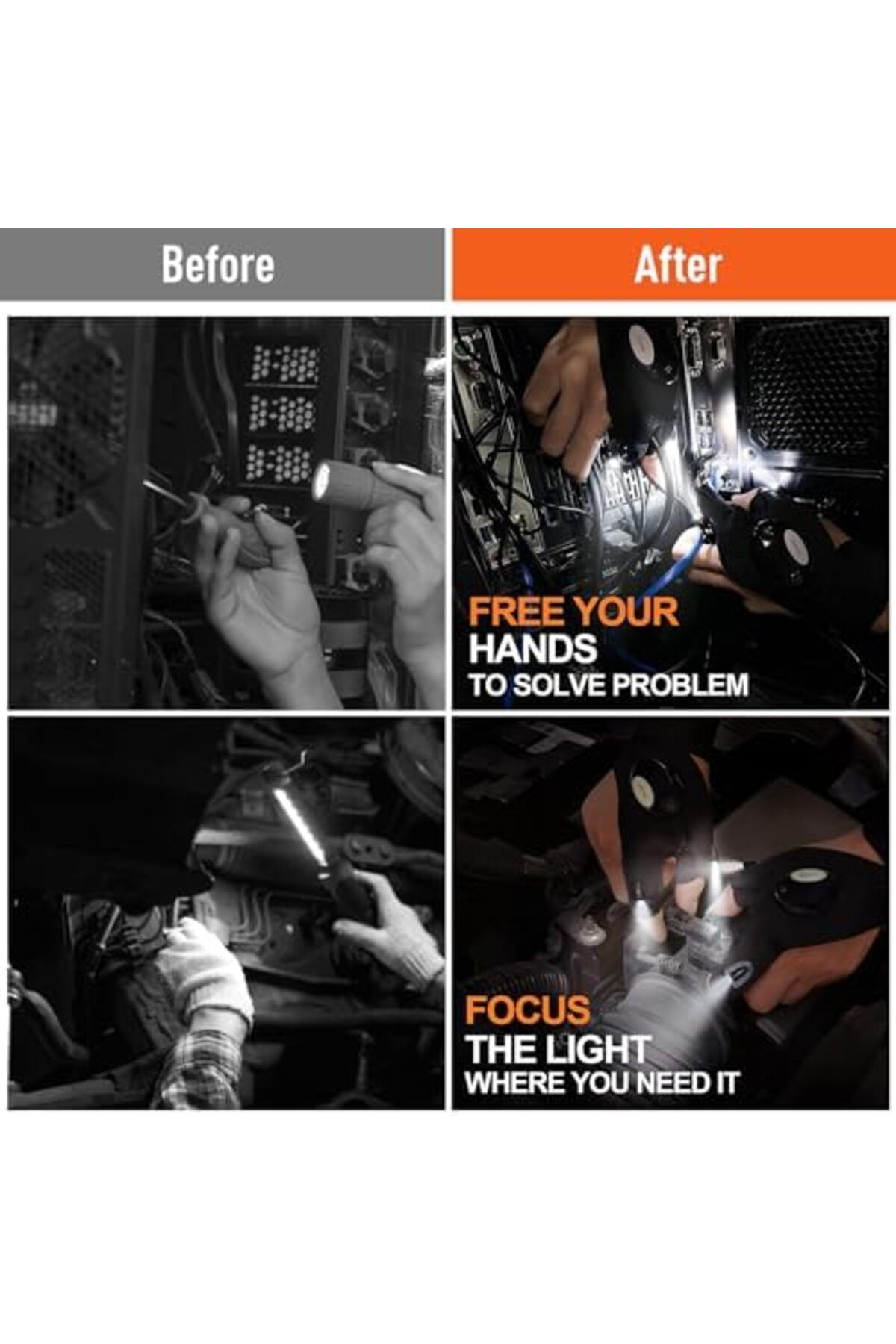 Before

After

FREE YOUR
HANDS
TO SOLVE PROBLEM

FOCUS
THE LIGHT
WHERE YOU NEED IT