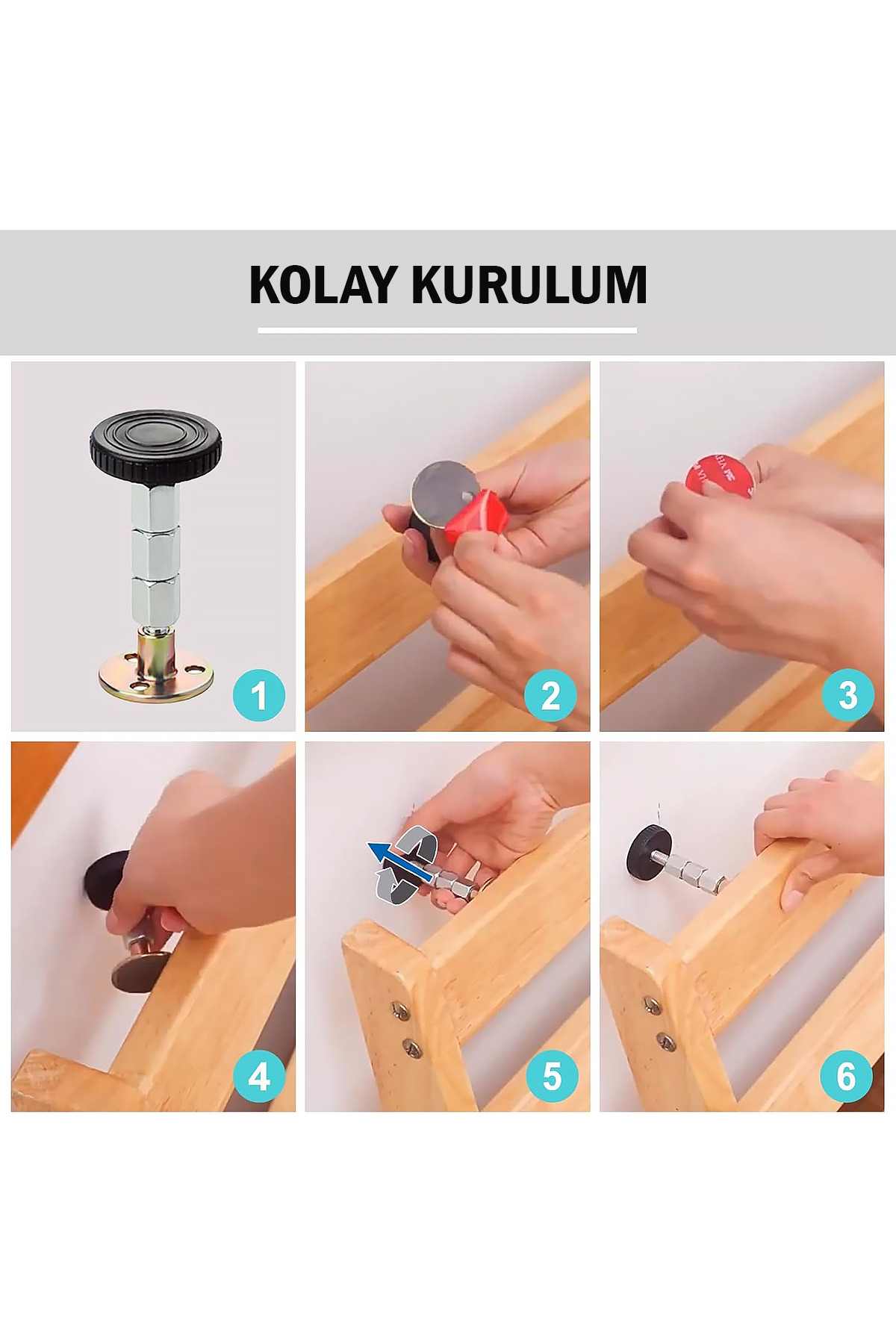 KOLAY KURULUM

1

2

3

4

5

6