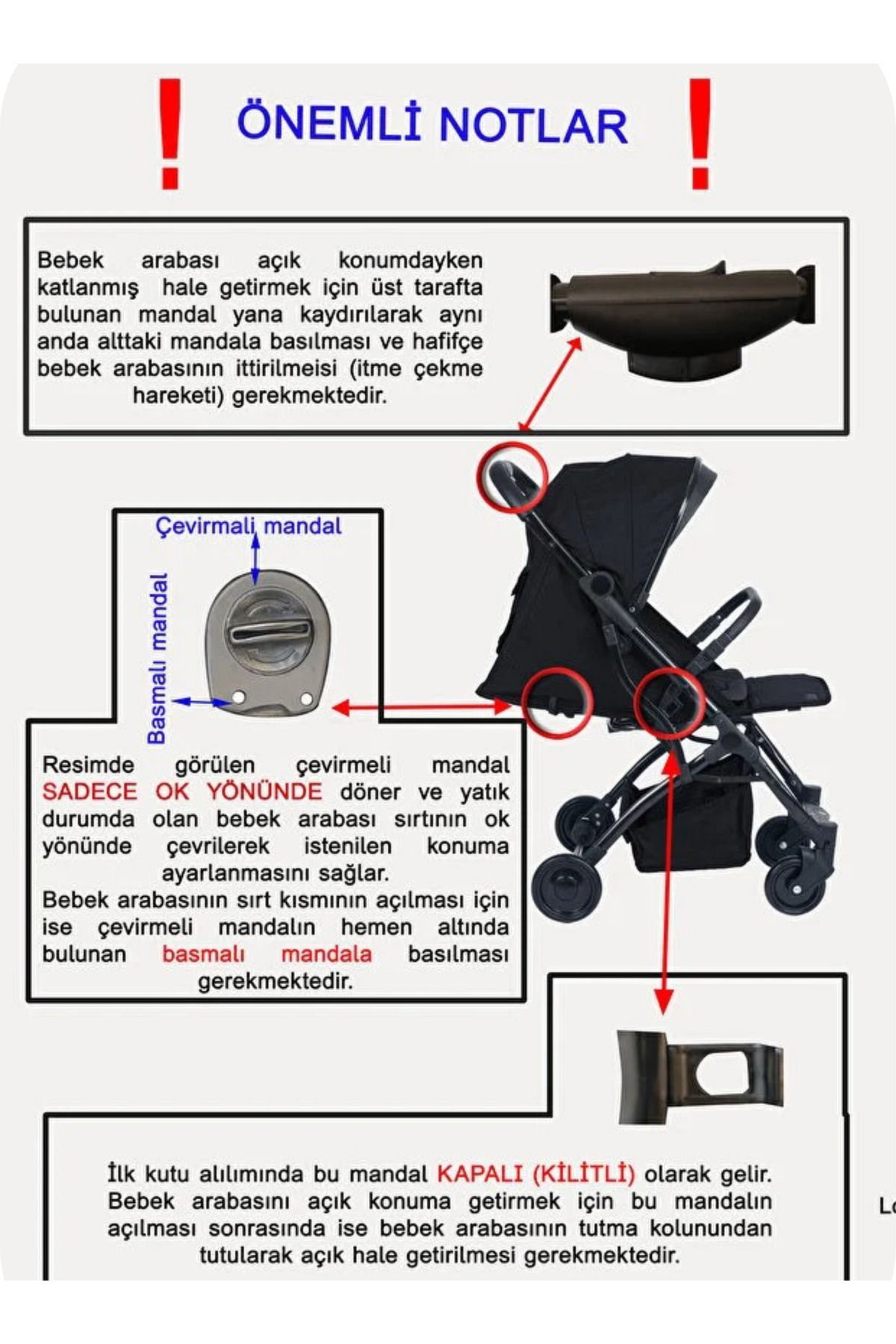 ! ÖNEMLİ NOTLAR !

Bebek arabası açık konumdayken katlanmış hale getirmek için üst tarafta bulunan mandal yana kaydırılarak aynı anda alttaki mandala basılması ve hafifçe bebek arabasının ittirilmeisi (itme çekme hareketi) gerekmektedir.

Çevirmali mandal

Basmalı mandal

Resimde görülen çevirmeli mandal SADECE OK YÖNÜNDE döner ve yatık durumda olan bebek arabası sırtının ok yönünde çevrilerek istenilen konuma ayarlanmasını sağlar.
Bebek arabasının sırt kısmının açılması için ise çevirmeli mandalın hemen altında bulunan basmalı mandala basılması gerekmektedir.

İlk kutu alılımında bu mandal KAPALI (KİLİTLİ) olarak gelir. Bebek arabasını açık konuma getirmek için bu mandalın açılması sonrasında ise bebek arabasının tutma kolunundan tutularak açık hale getirilmesi gerekmektedir.

Lo