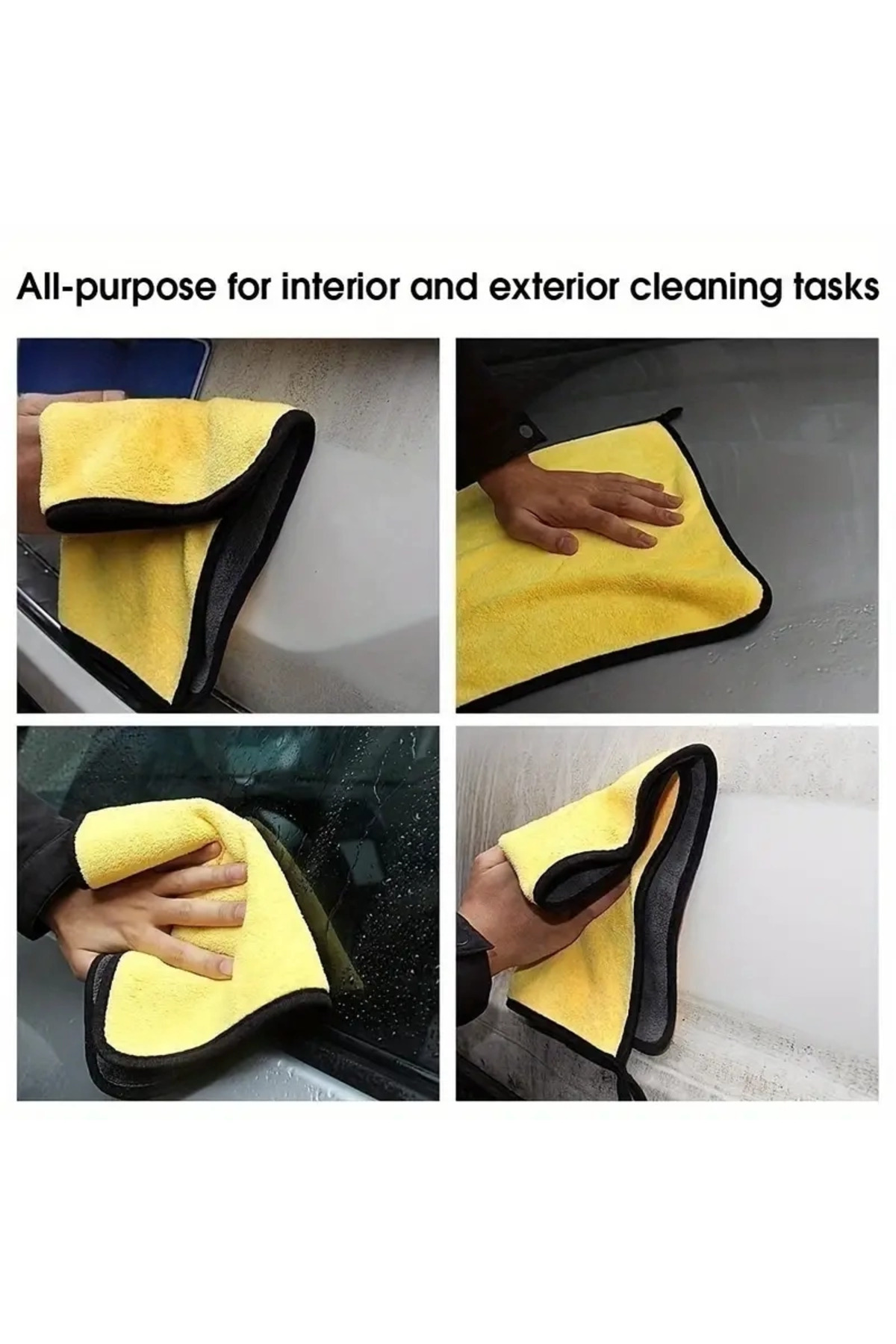 All-purpose for interior and exterior cleaning tasks