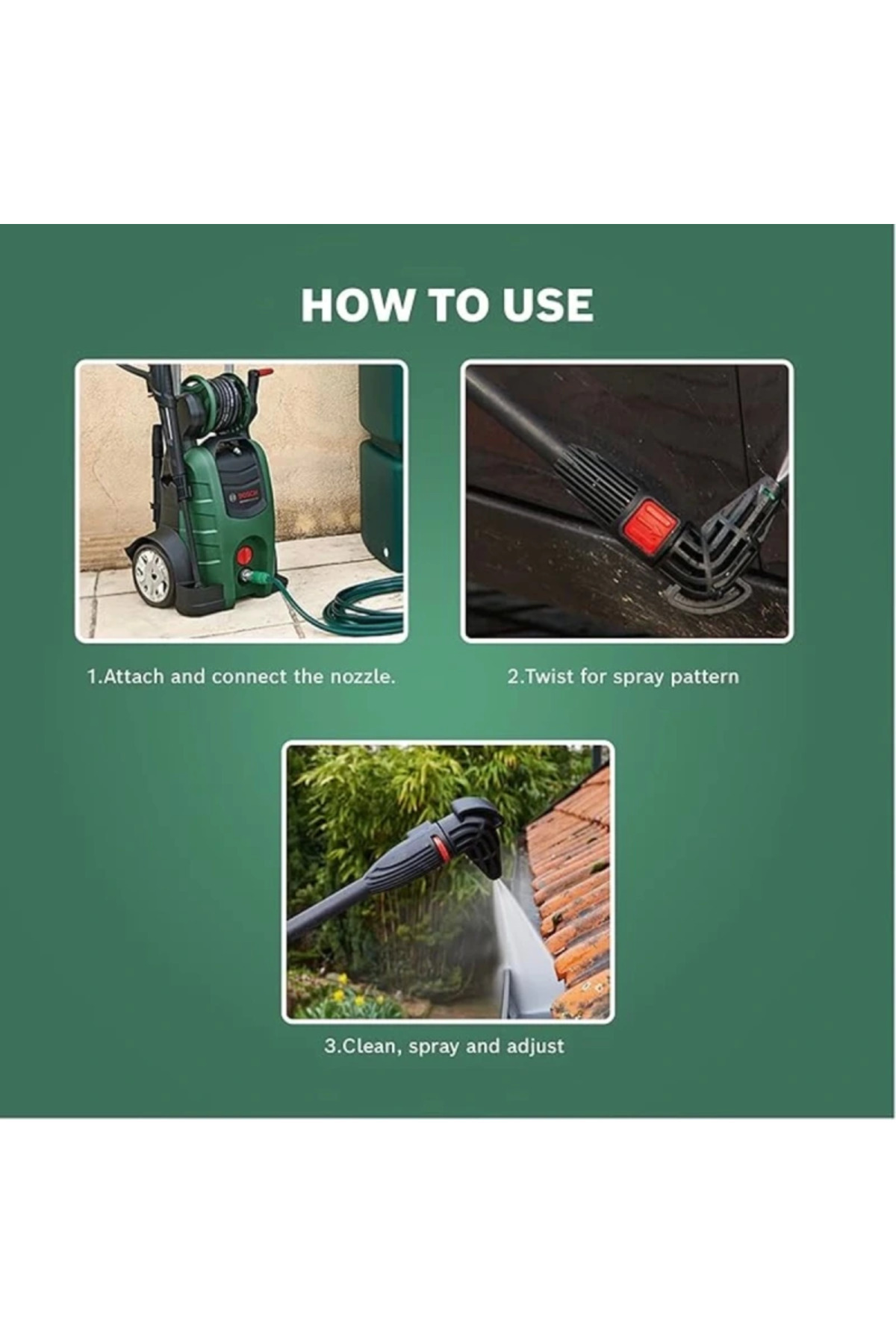 HOW TO USE

BOSCH

1.Attach and connect the nozzle.

2.Twist for spray pattern

3.Clean, spray and adjust