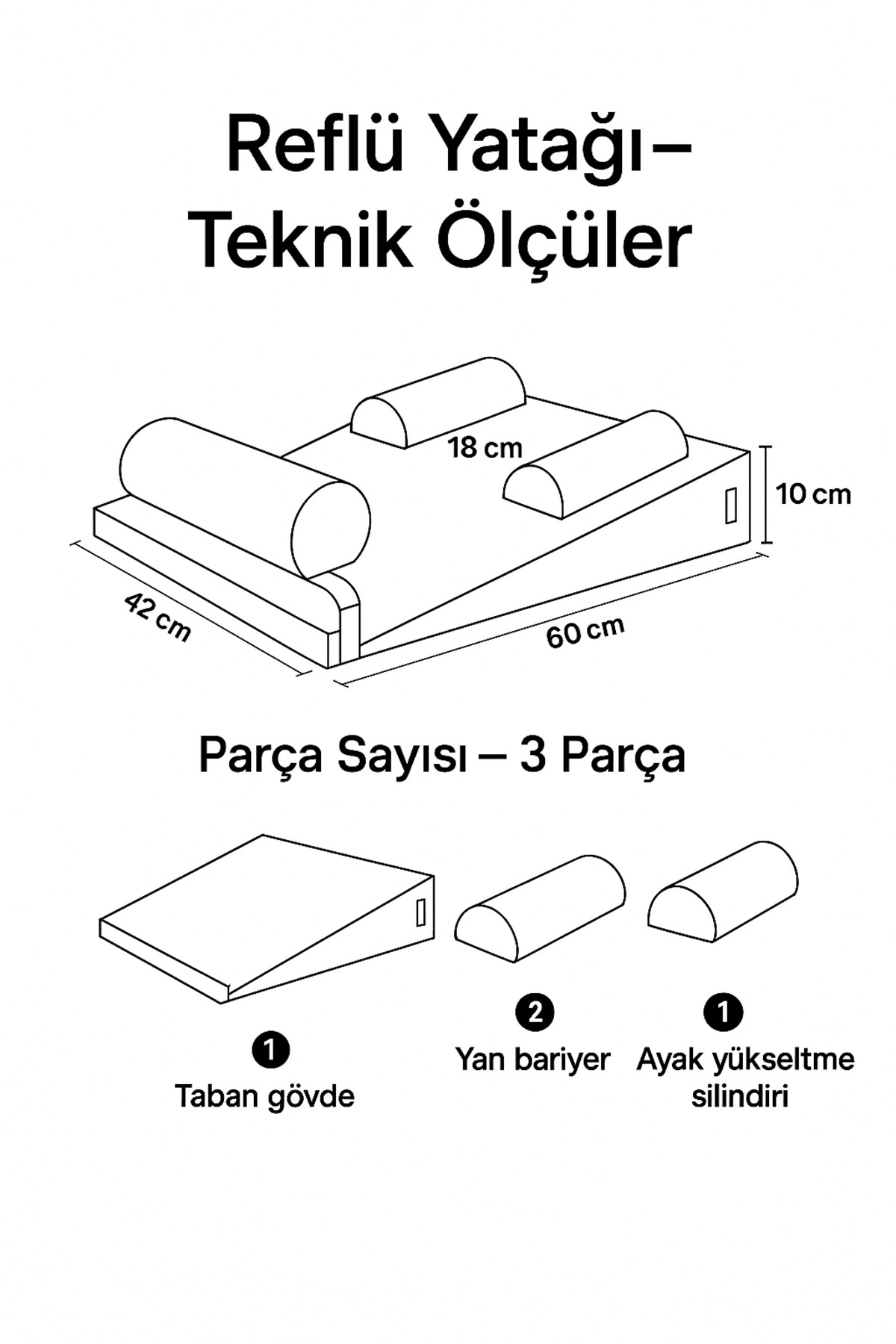 Reflü Yatağı–
Teknik Ölçüler

18 cm
10 cm
42 cm
60 cm

Parça Sayısı – 3 Parça

1
Taban gövde

2
Yan bariyer

1
Ayak yükseltme silindiri