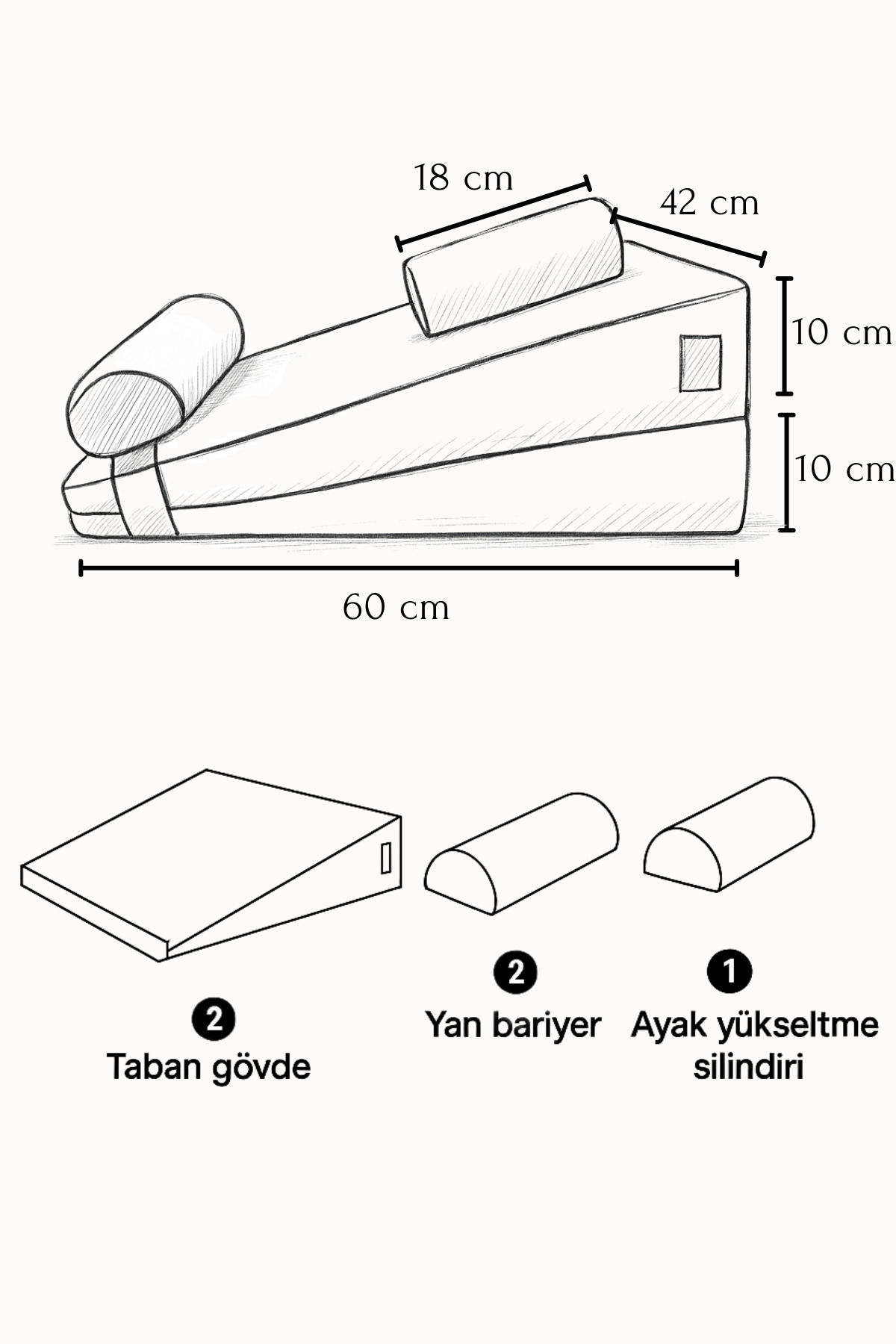 18 cm

42 cm

10 cm

10 cm

60 cm

2
Taban gövde

2
Yan bariyer

1
Ayak yükseltme silindiri