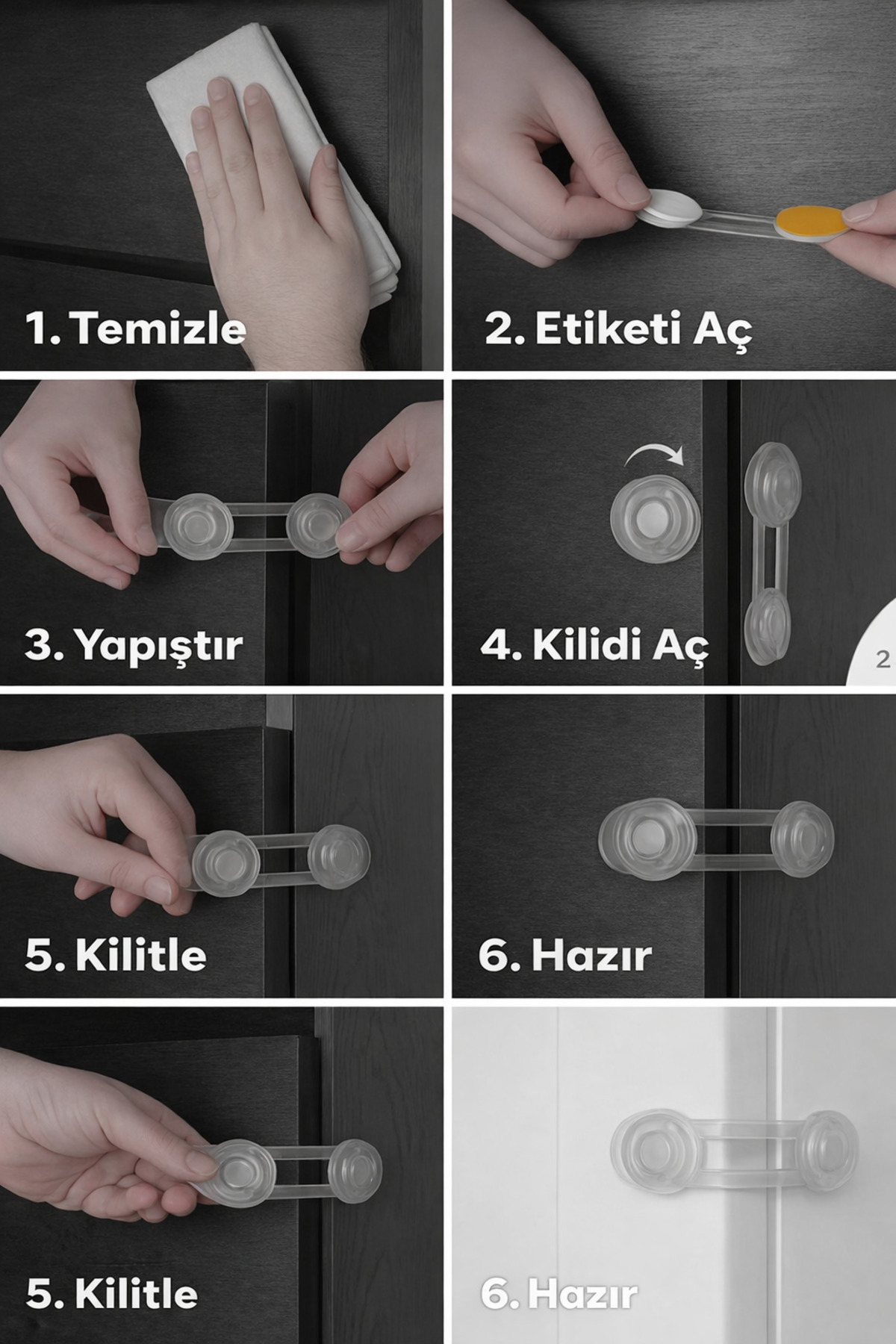 1. Temizle

2. Etiketi Aç

3. Yapıştır

4. Kilidi Aç

2

5. Kilitle

6. Hazır

5. Kilitle

6. Hazır