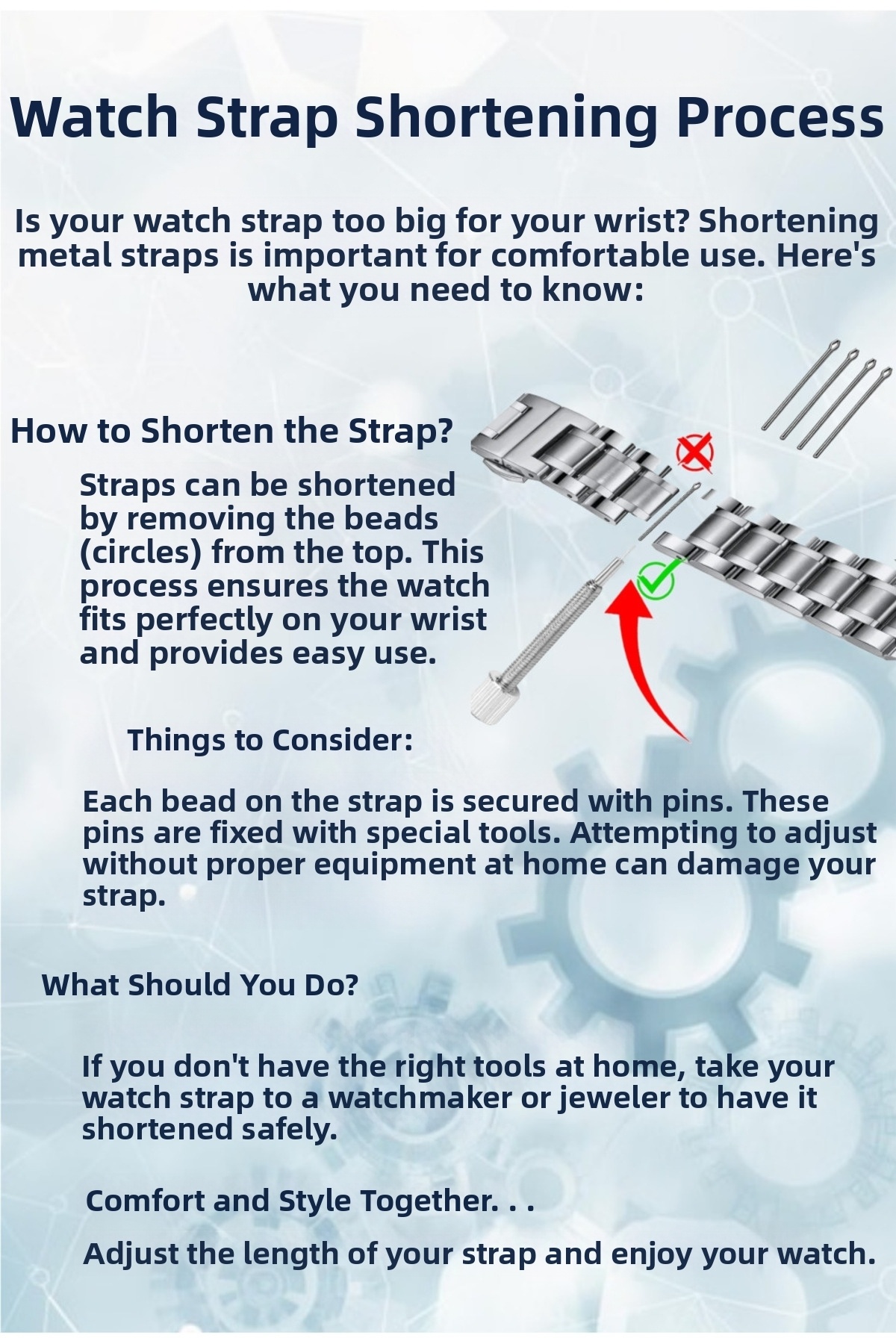 Watch Strap Shortening Process

Is your watch strap too big for your wrist? Shortening metal straps is important for comfortable use. Here's what you need to know:

How to Shorten the Strap?

Straps can be shortened by removing the beads (circles) from the top. This process ensures the watch fits perfectly on your wrist and provides easy use.

Things to Consider:

Each bead on the strap is secured with pins. These pins are fixed with special tools. Attempting to adjust without proper equipment at home can damage your strap.

What Should You Do?

If you don't have the right tools at home, take your watch strap to a watchmaker or jeweler to have it shortened safely.

Comfort and Style Together. . .

Adjust the length of your strap and enjoy your watch.