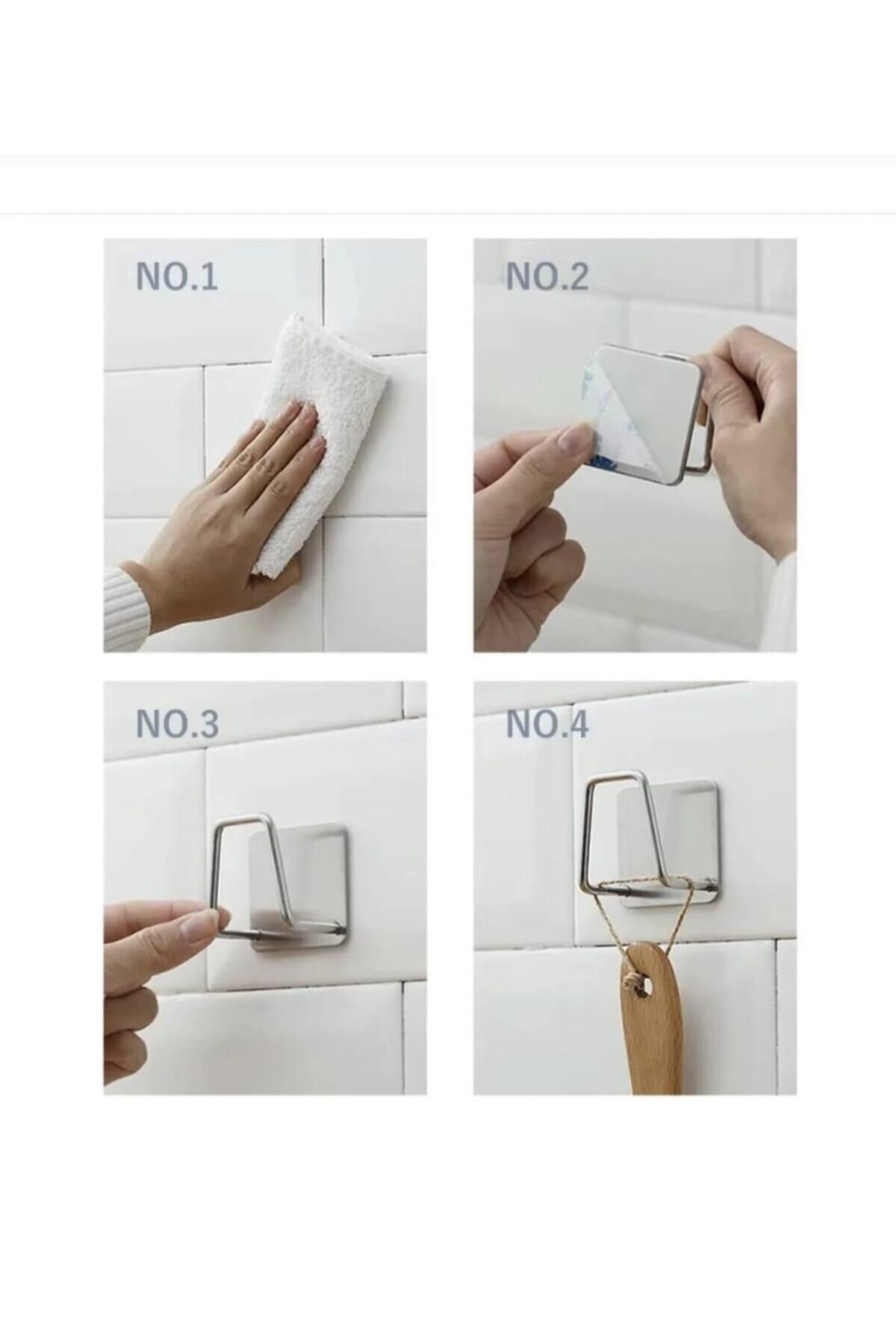 NO.1

NO.2

NO.3

NO.4