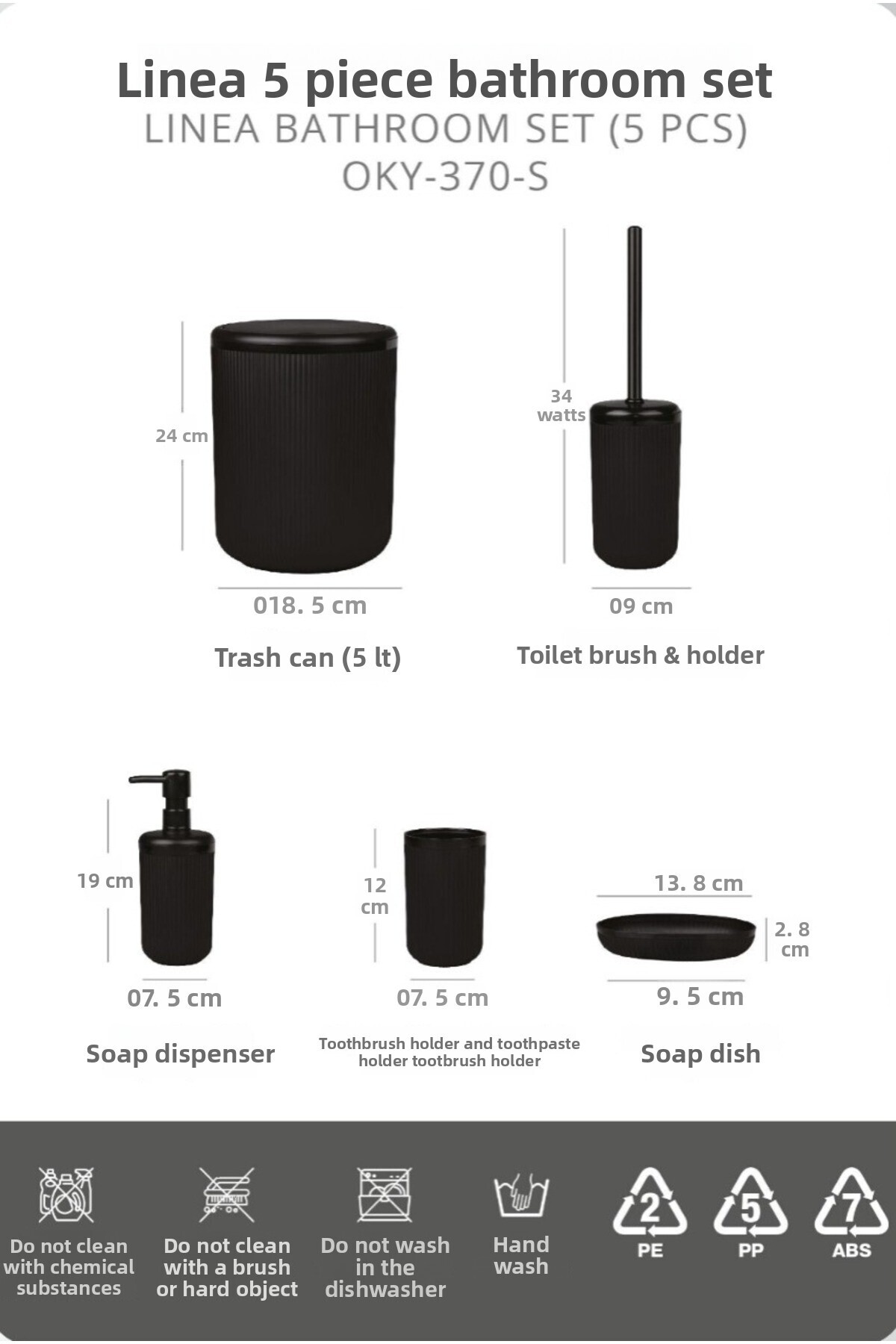 Linea 5 piece bathroom set
LINEA BATHROOM SET (5 PCS)
OKY-370-S

24 cm
018. 5 cm
Trash can (5 lt)

34 watts
09 cm
Toilet brush & holder

19 cm
07. 5 cm
Soap dispenser

12 cm
07. 5 cm
Toothbrush holder and toothpaste holder tootbrush holder

13. 8 cm
2. 8 cm
9. 5 cm
Soap dish

Do not clean with chemical substances

Do not clean with a brush or hard object

Do not wash in the dishwasher

Hand wash

2 PE

5 PP

7 ABS