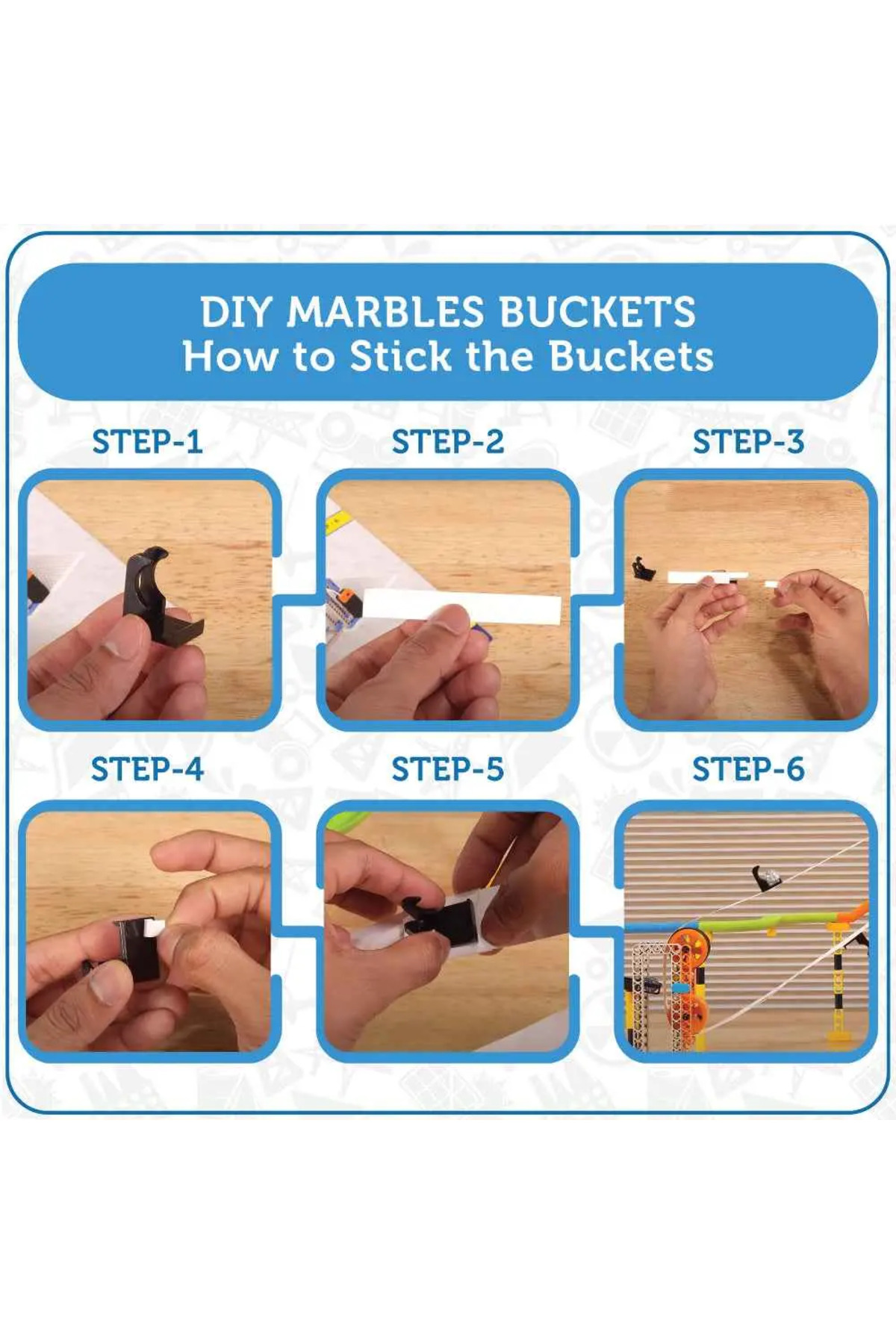 DIY MARBLES BUCKETS
How to Stick the Buckets

STEP-1

STEP-2

STEP-3

STEP-4

STEP-5

STEP-6