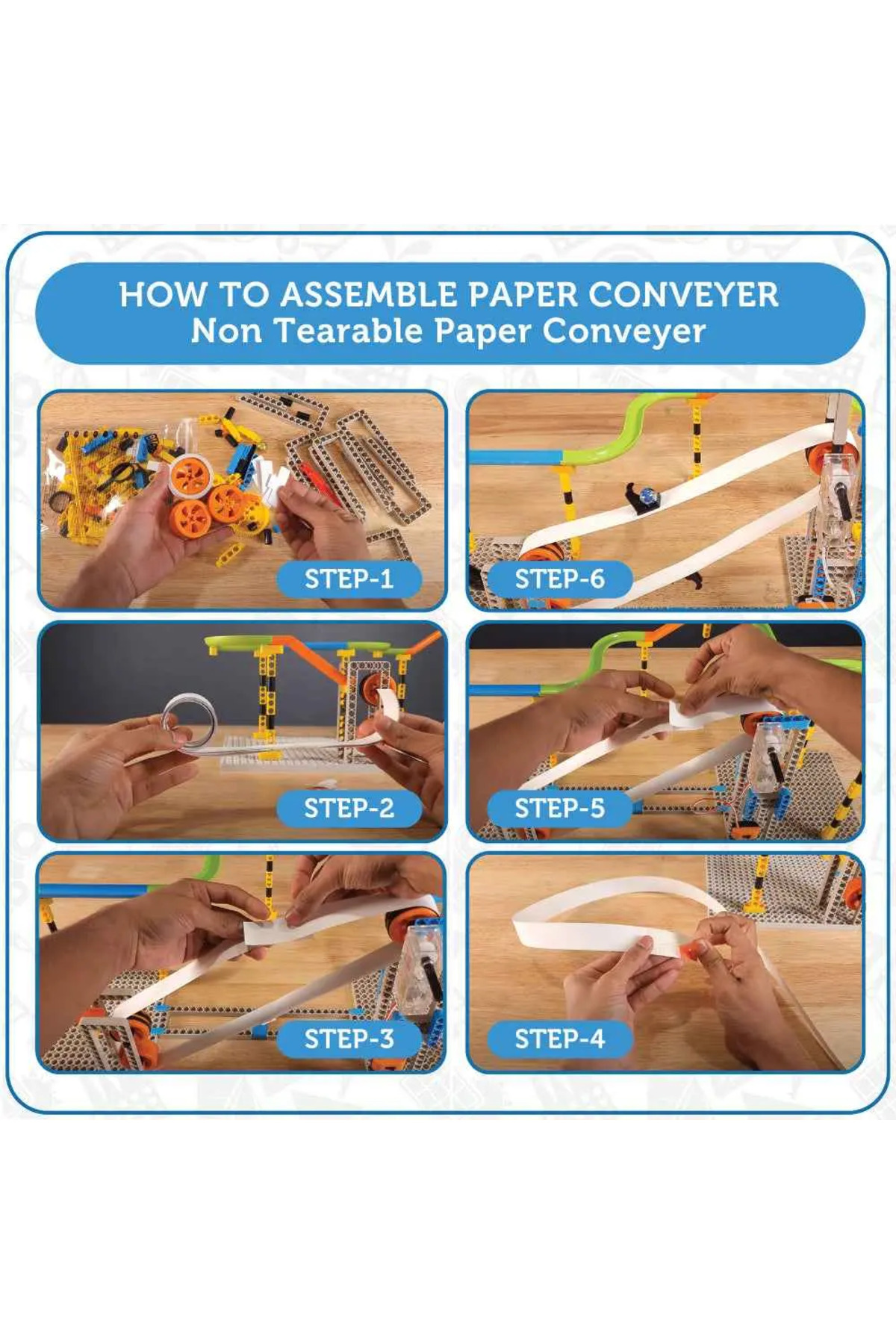 HOW TO ASSEMBLE PAPER CONVEYER
Non Tearable Paper Conveyer

STEP-1

STEP-6

STEP-2

STEP-5

STEP-3

STEP-4