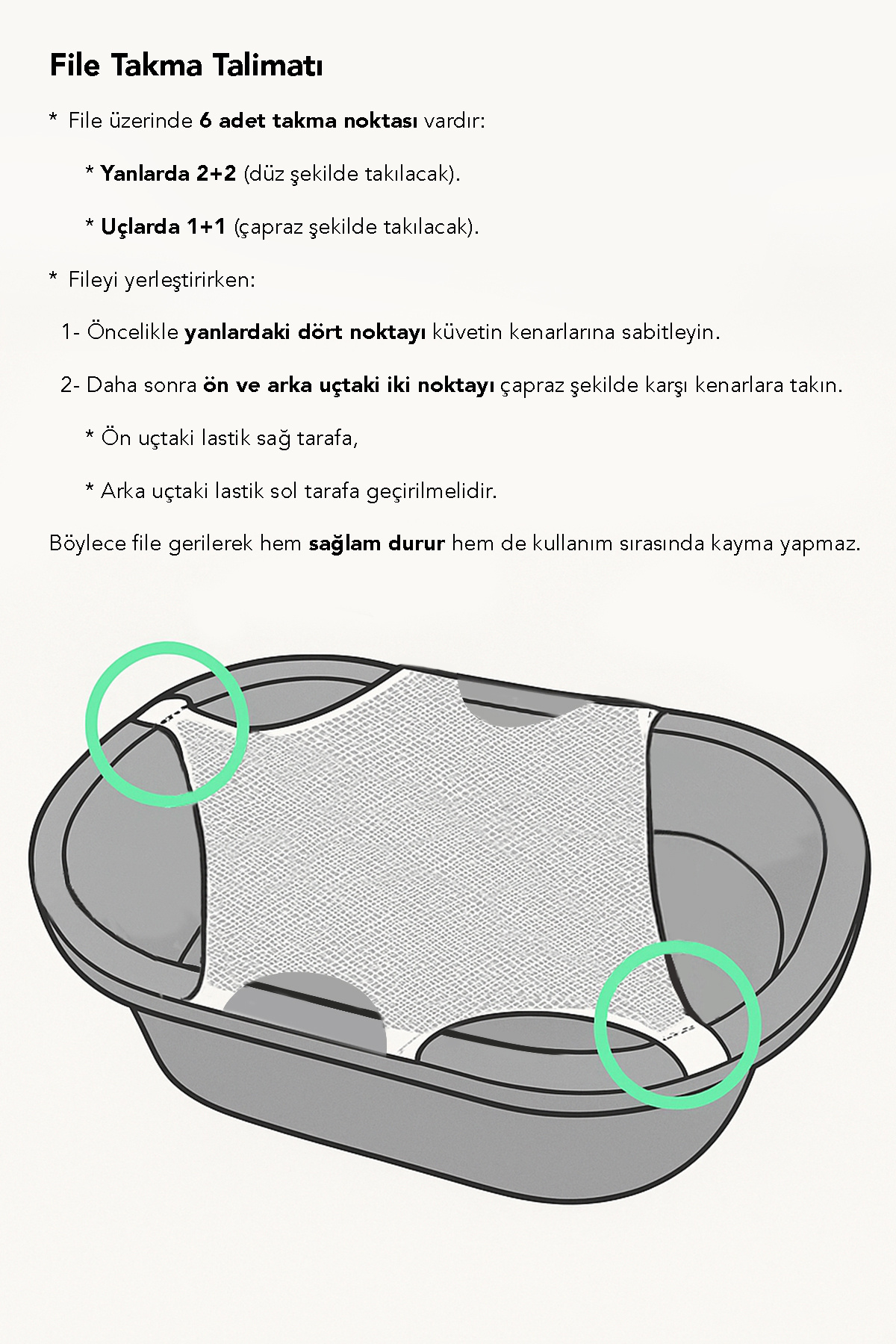 File Takma Talimatı

* File üzerinde 6 adet takma noktası vardır:

* Yanlarda 2+2 (düz şekilde takılacak).

* Uçlarda 1+1 (çapraz şekilde takılacak).

* Fileyi yerleştirirken:

1- Öncelikle yanlardaki dört noktayı küvetin kenarlarına sabitleyin.

2- Daha sonra ön ve arka uçtaki iki noktayı çapraz şekilde karşı kenarlara takın.

* Ön uçtaki lastik sağ tarafa,

* Arka uçtaki lastik sol tarafa geçirilmelidir.

Böylece file gerilerek hem sağlam durur hem de kullanım sırasında kayma yapmaz.