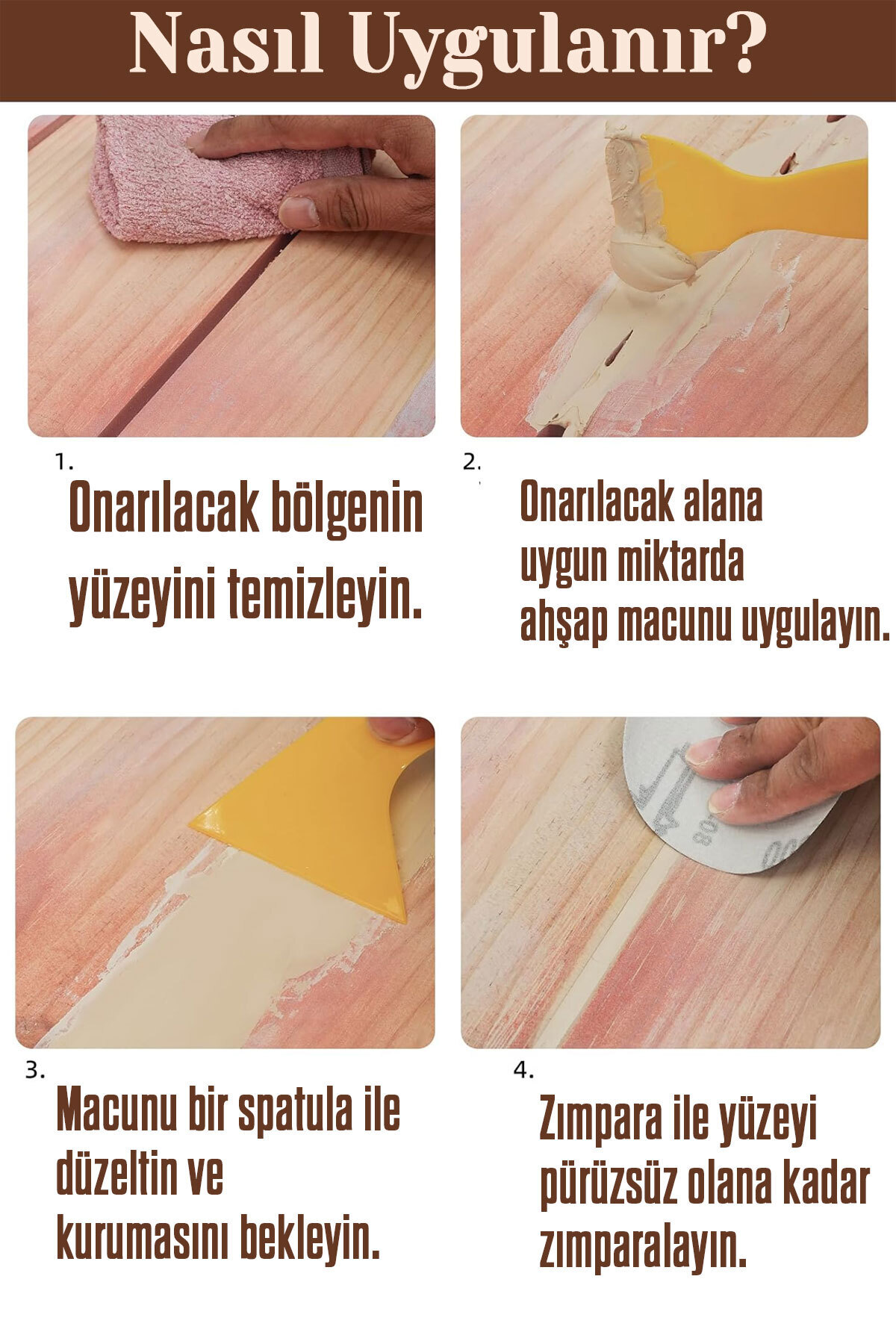 Nasıl Uygulanır?

1.

Onarılacak bölgenin yüzeyini temizleyin.

2.

Onarılacak alana uygun miktarda ahşap macunu uygulayın.

3.

Macunu bir spatula ile düzeltin ve kurumasını bekleyin.

4.

Zımpara ile yüzeyi pürüzsüz olana kadar zımparalayın.