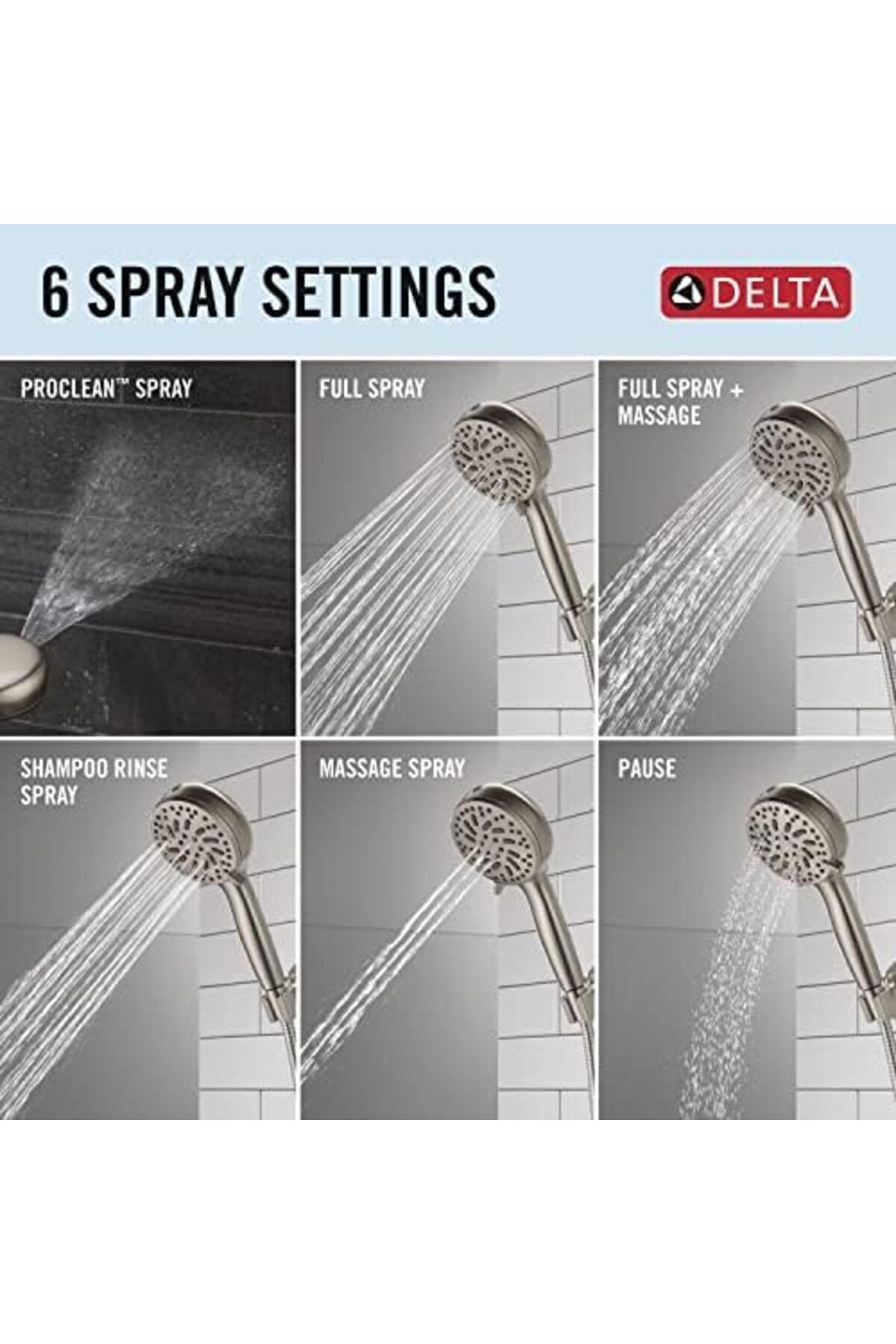 6 SPRAY SETTINGS

DELTA

PROCLEAN™ SPRAY

FULL SPRAY

FULL SPRAY + MASSAGE

SHAMPOO RINSE SPRAY

MASSAGE SPRAY

PAUSE