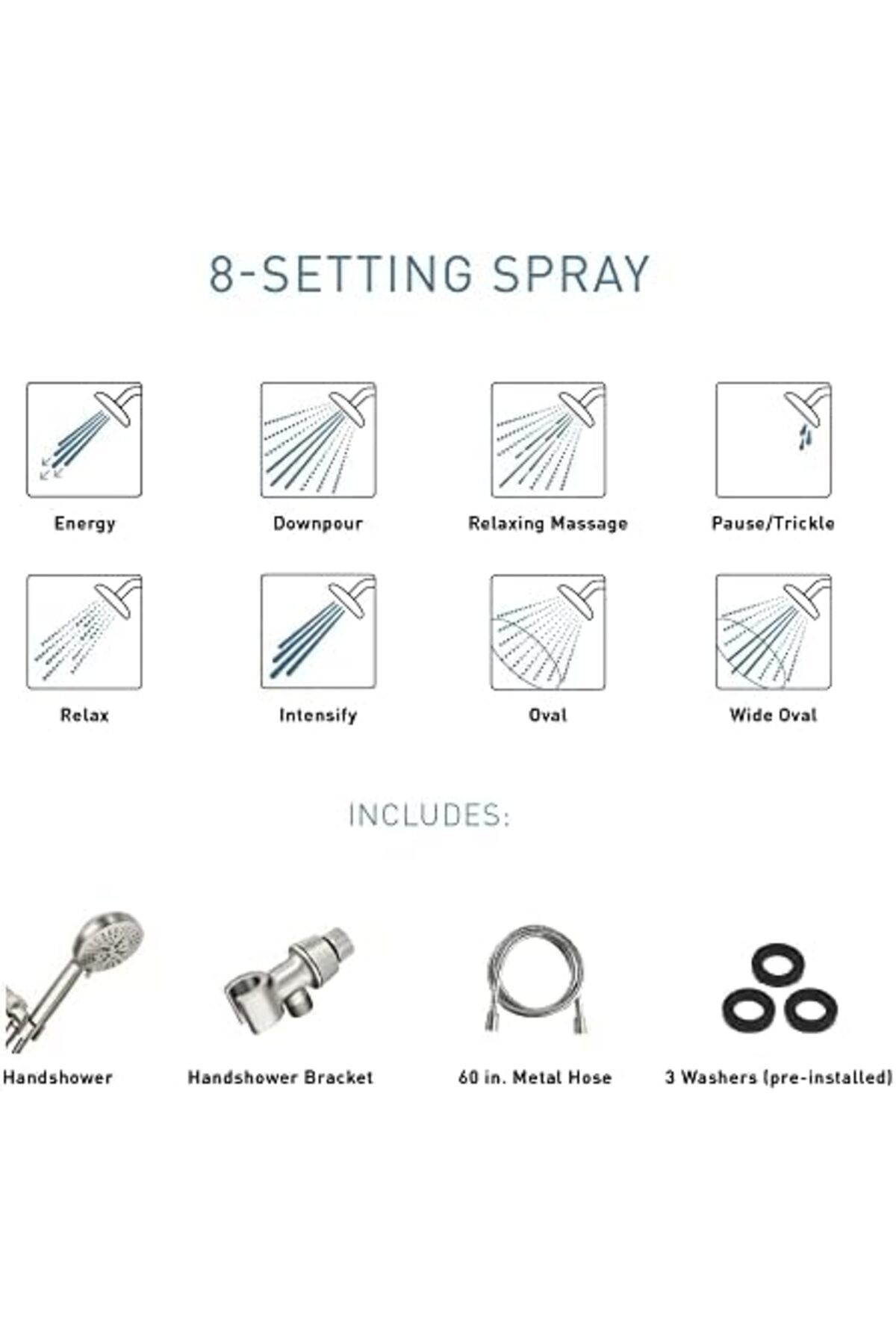 8-SETTING SPRAY

Energy

Downpour

Relaxing Massage

Pause/Trickle

Relax

Intensify

Oval

Wide Oval

INCLUDES:

Handshower

Handshower Bracket

60 in. Metal Hose

3 Washers (pre-installed)