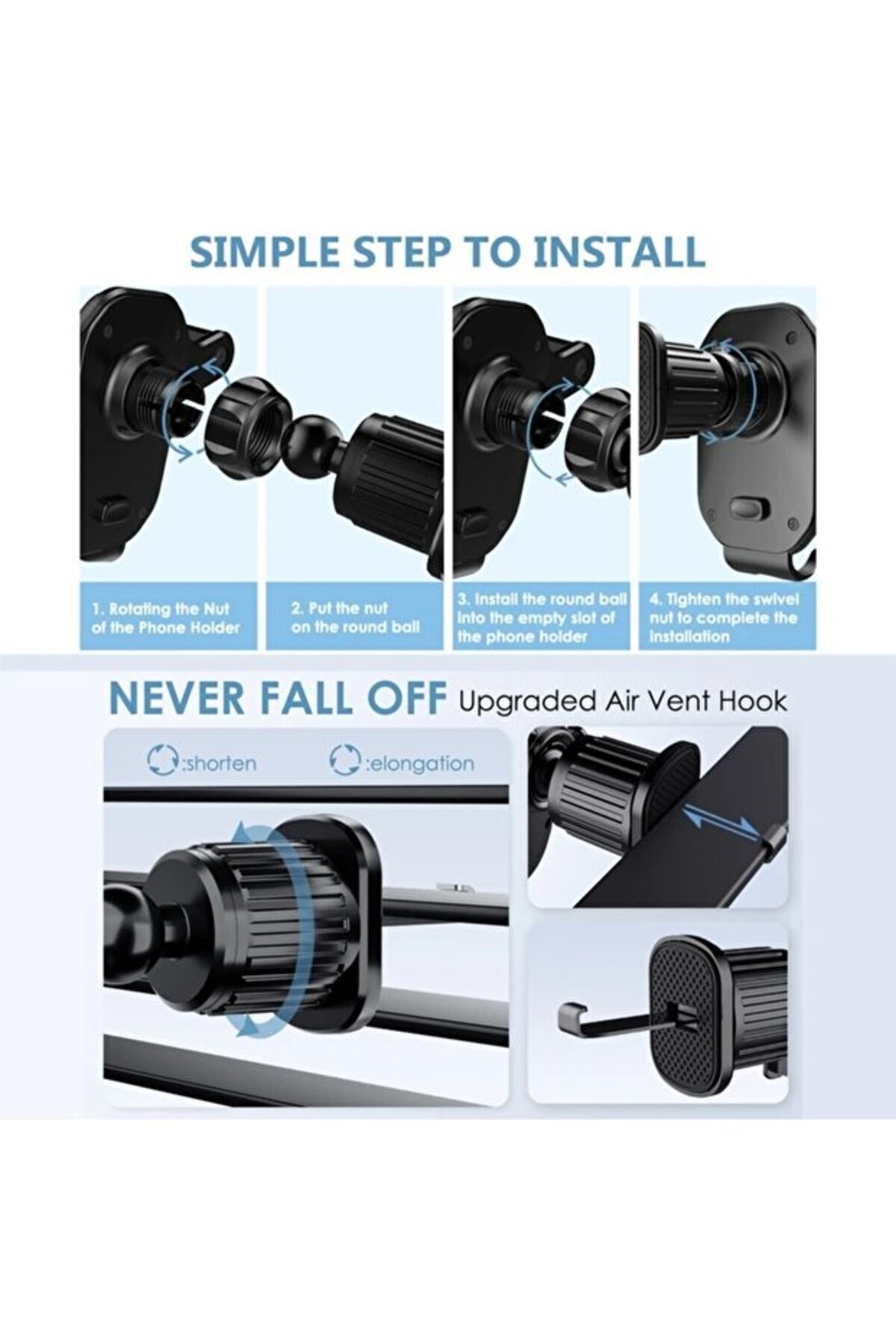 SIMPLE STEP TO INSTALL

1. Rotating the Nut of the Phone Holder

2. Put the nut on the round ball

3. Install the round ball into the empty slot of the phone holder

4. Tighten the swivel nut to complete the installation

NEVER FALL OFF Upgraded Air Vent Hook

:shorten :elongation