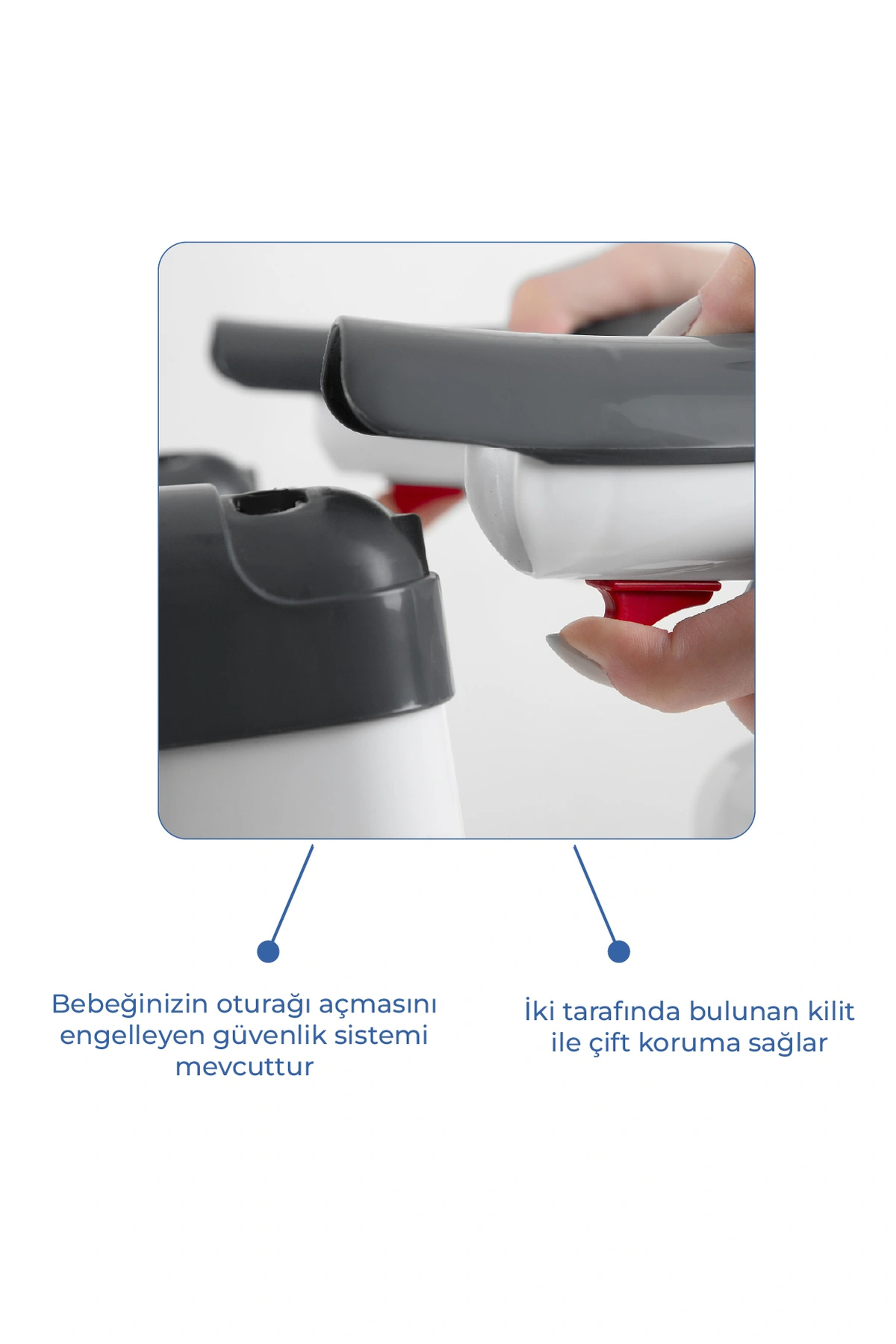 Bebeğinizin oturağı açmasını engelleyen güvenlik sistemi mevcuttur

İki tarafında bulunan kilit ile çift koruma sağlar