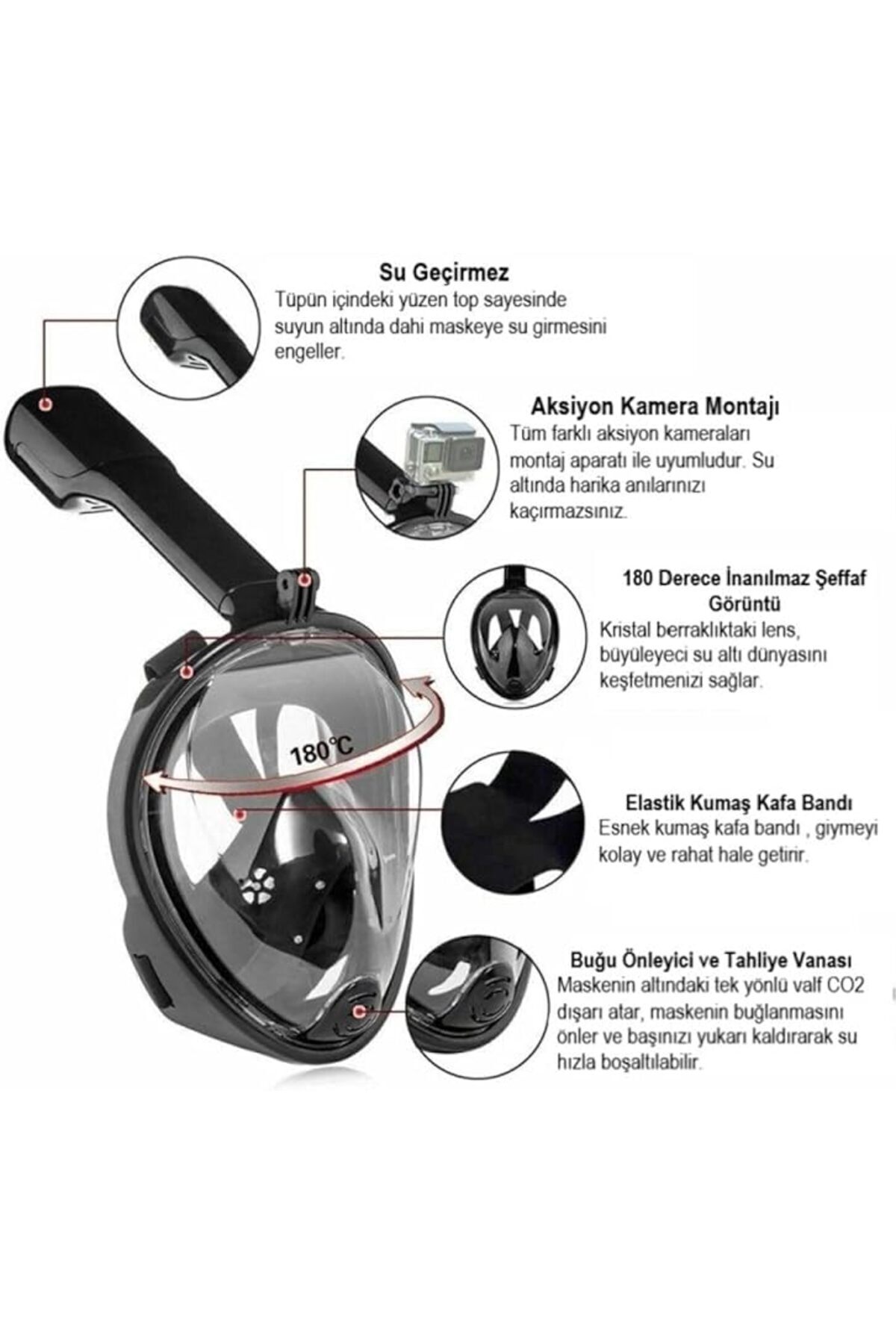 Su Geçirmez
Tüpün içindeki yüzen top sayesinde suyun altında dahi maskeye su girmesini engeller.

Aksiyon Kamera Montajı
Tüm farklı aksiyon kameraları montaj aparatı ile uyumludur. Su altında harika anılarınızı kaçırmazsınız.

180 Derece İnanılmaz Şeffaf Görüntü
Kristal berraklıktaki lens, büyüleyeci su altı dünyasını keşfetmenizi sağlar.

180°C

Elastik Kumaş Kafa Bandı
Esnek kumaş kafa bandı , giymeyi kolay ve rahat hale getirir.

Buğu Önleyici ve Tahliye Vanası
Maskenin altındaki tek yönlü valf CO2 dışarı atar, maskenin buğlanmasını önler ve başınızı yukarı kaldırarak su hızla boşaltılabilir.