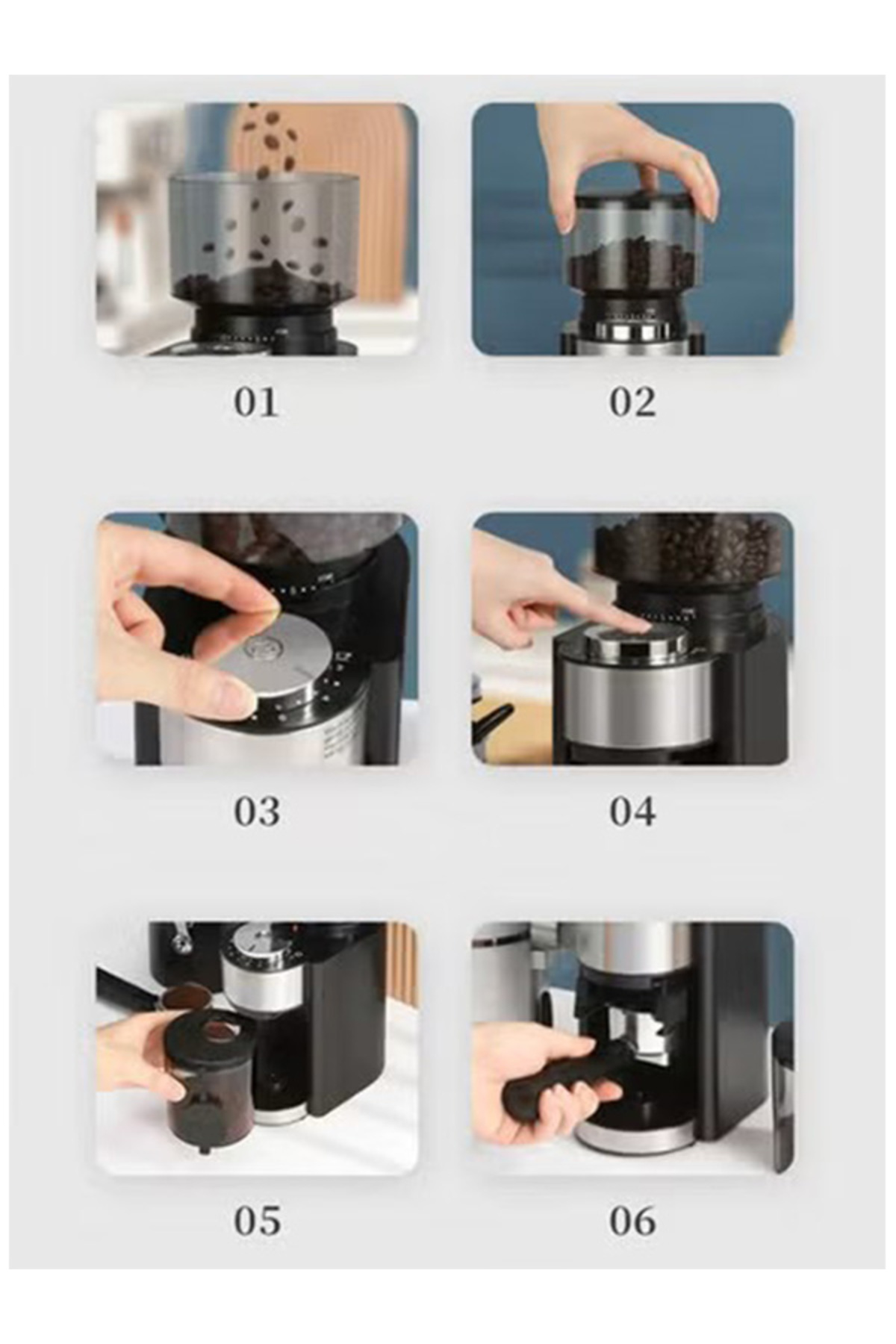 01

02

03

04

05

06