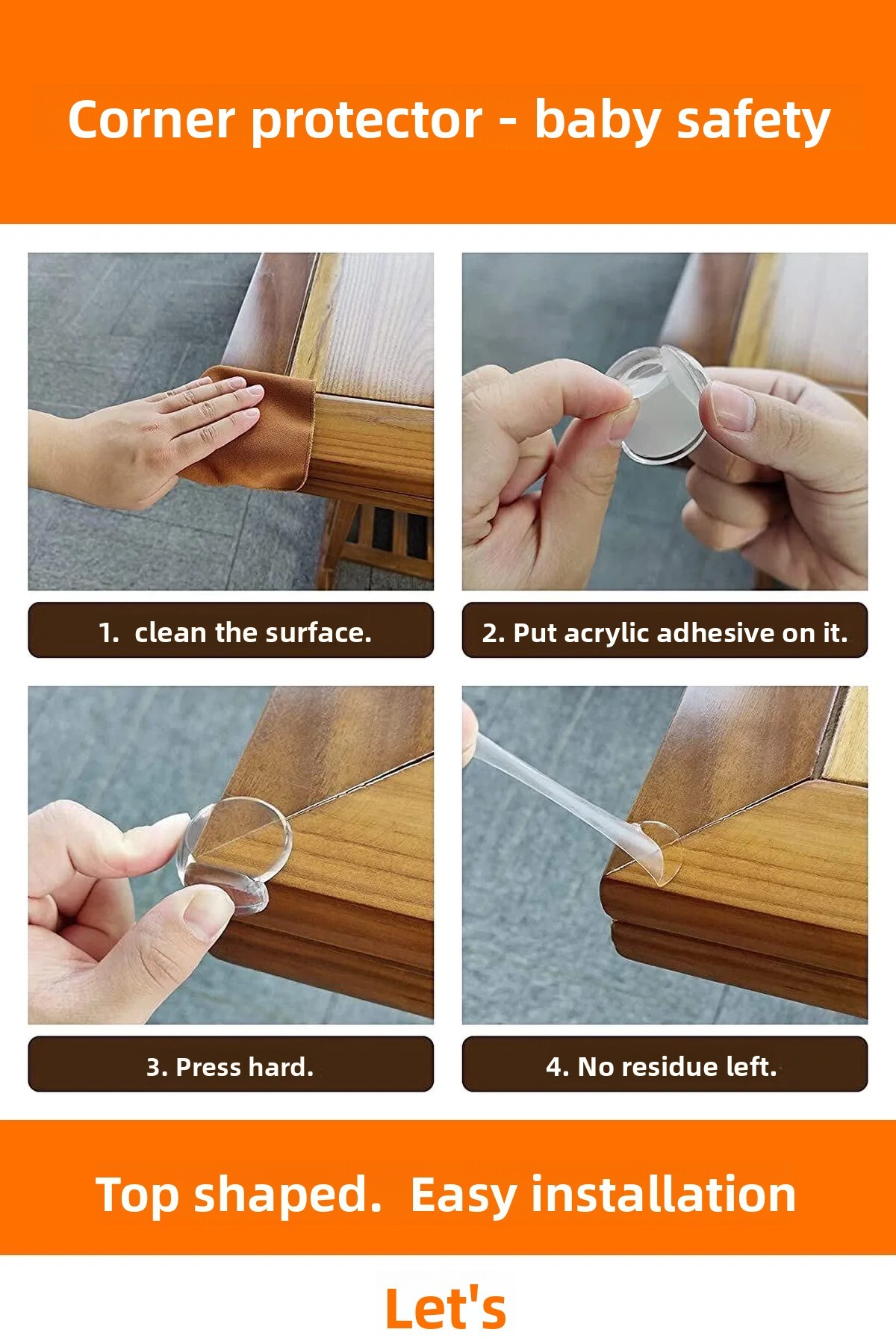 Corner protector - baby safety

1. clean the surface.

2. Put acrylic adhesive on it.

3. Press hard.

4. No residue left.

Top shaped. Easy installation

Let's