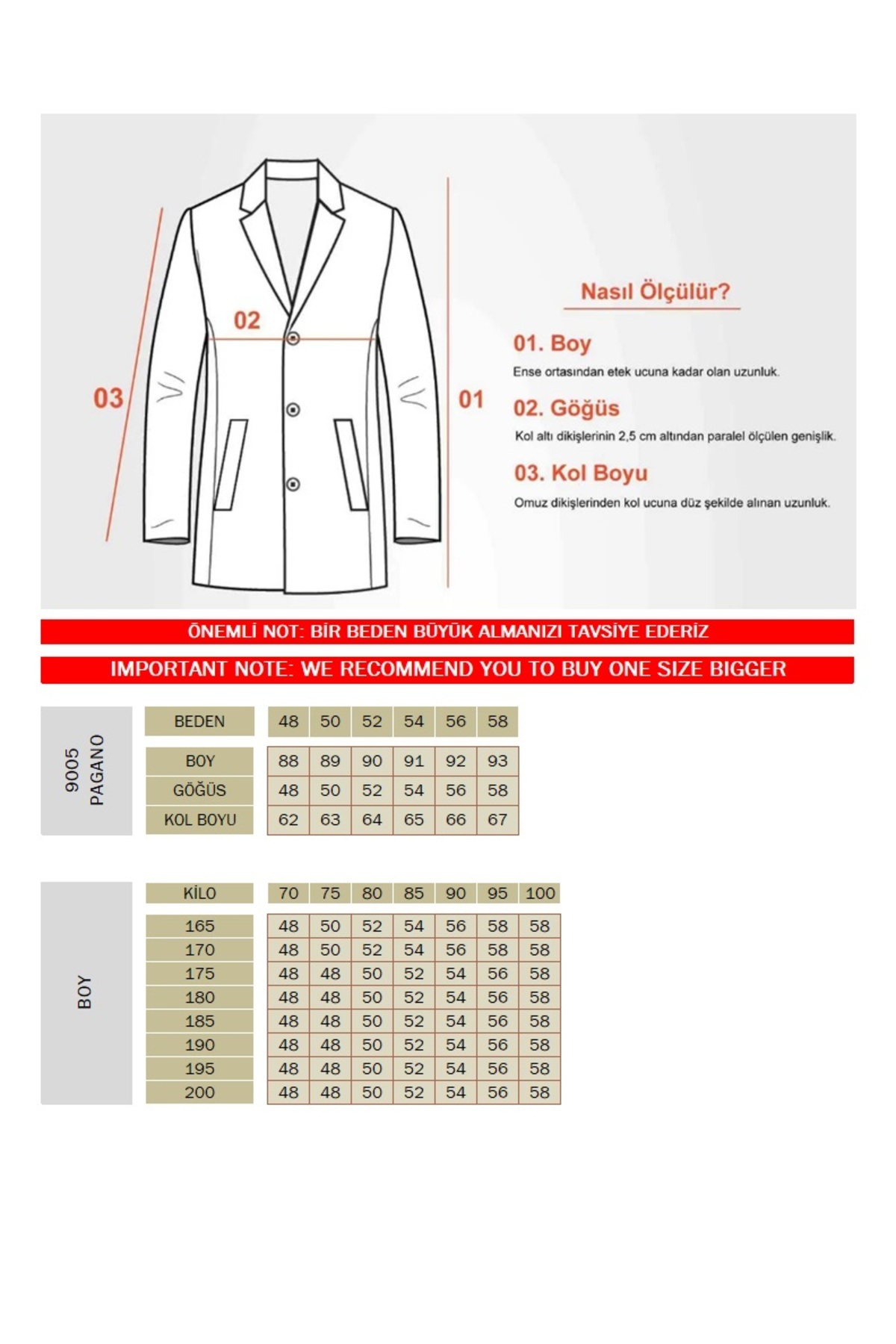 02

03

01

Nasıl Ölçülür?

01. Boy

Ense ortasından etek ucuna kadar olan uzunluk.

02. Göğüs

Kol altı dikişlerinin 2,5 cm altından paralel ölçülen genişlik.

03. Kol Boyu

Omuz dikişlerinden kol ucuna düz şekilde alınan uzunluk.

ÖNEMLİ NOT: BİR BEDEN BÜYÜK ALMANIZI TAVSİYE EDERİZ

IMPORTANT NOTE: WE RECOMMEND YOU TO BUY ONE SIZE BIGGER

9005 PAGANO

| BEDEN | 48 | 50 | 52 | 54 | 56 | 58 |
|---|---|---|---|---|---|---|
| BOY | 88 | 89 | 90 | 91 | 92 | 93 |
| GÖĞÜS | 48 | 50 | 52 | 54 | 56 | 58 |
| KOL BOYU | 62 | 63 | 64 | 65 | 66 | 67 |

BOY

| KİLO | 70 | 75 | 80 | 85 | 90 | 95 | 100 |
|---|---|---|---|---|---|---|---|
| 165 | 48 | 50 | 52 | 54 | 56 | 58 | 58 |
| 170 | 48 | 50 | 52 | 54 | 56 | 58 | 58 |
| 175 | 48 | 48 | 50 | 52 | 54 | 56 | 58 |
| 180 | 48 | 48 | 50 | 52 | 54 | 56 | 58 |
| 185 | 48 | 48 | 50 | 52 | 54 | 56 | 58 |
| 190 | 48 | 48 | 50 | 52 | 54 | 56 | 58 |
| 195 | 48 | 48 | 50 | 52 | 54 | 56 | 58 |
| 200 | 48 | 48 | 50 | 52 | 54 | 56 | 58 |