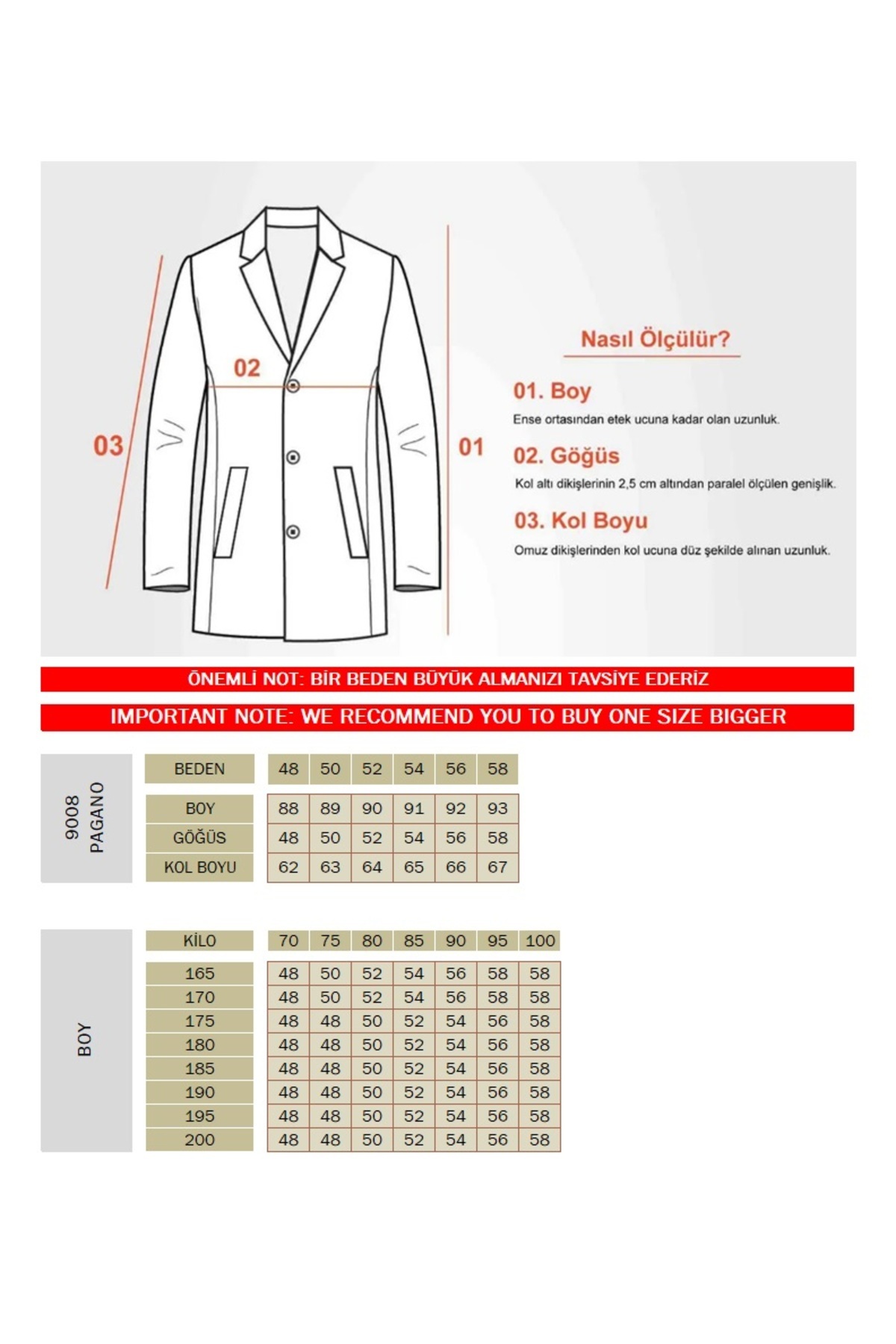 02

03

01

Nasıl Ölçülür?

01. Boy
Ense ortasından etek ucuna kadar olan uzunluk.

02. Göğüs
Kol altı dikişlerinin 2,5 cm altından paralel ölçülen genişlik.

03. Kol Boyu
Omuz dikişlerinden kol ucuna düz şekilde alınan uzunluk.

ÖNEMLİ NOT: BİR BEDEN BÜYÜK ALMANIZI TAVSİYE EDERİZ

IMPORTANT NOTE: WE RECOMMEND YOU TO BUY ONE SIZE BIGGER

9008 PAGANO

| BEDEN | 48 | 50 | 52 | 54 | 56 | 58 |
|---|---|---|---|---|---|---|
| BOY | 88 | 89 | 90 | 91 | 92 | 93 |
| GÖĞÜS | 48 | 50 | 52 | 54 | 56 | 58 |
| KOL BOYU | 62 | 63 | 64 | 65 | 66 | 67 |

BOY

| KİLO | 70 | 75 | 80 | 85 | 90 | 95 | 100 |
|---|---|---|---|---|---|---|---|
| 165 | 48 | 50 | 52 | 54 | 56 | 58 | 58 |
| 170 | 48 | 50 | 52 | 54 | 56 | 58 | 58 |
| 175 | 48 | 48 | 50 | 52 | 54 | 56 | 58 |
| 180 | 48 | 48 | 50 | 52 | 54 | 56 | 58 |
| 185 | 48 | 48 | 50 | 52 | 54 | 56 | 58 |
| 190 | 48 | 48 | 50 | 52 | 54 | 56 | 58 |
| 195 | 48 | 48 | 50 | 52 | 54 | 56 | 58 |
| 200 | 48 | 48 | 50 | 52 | 54 | 56 | 58 |