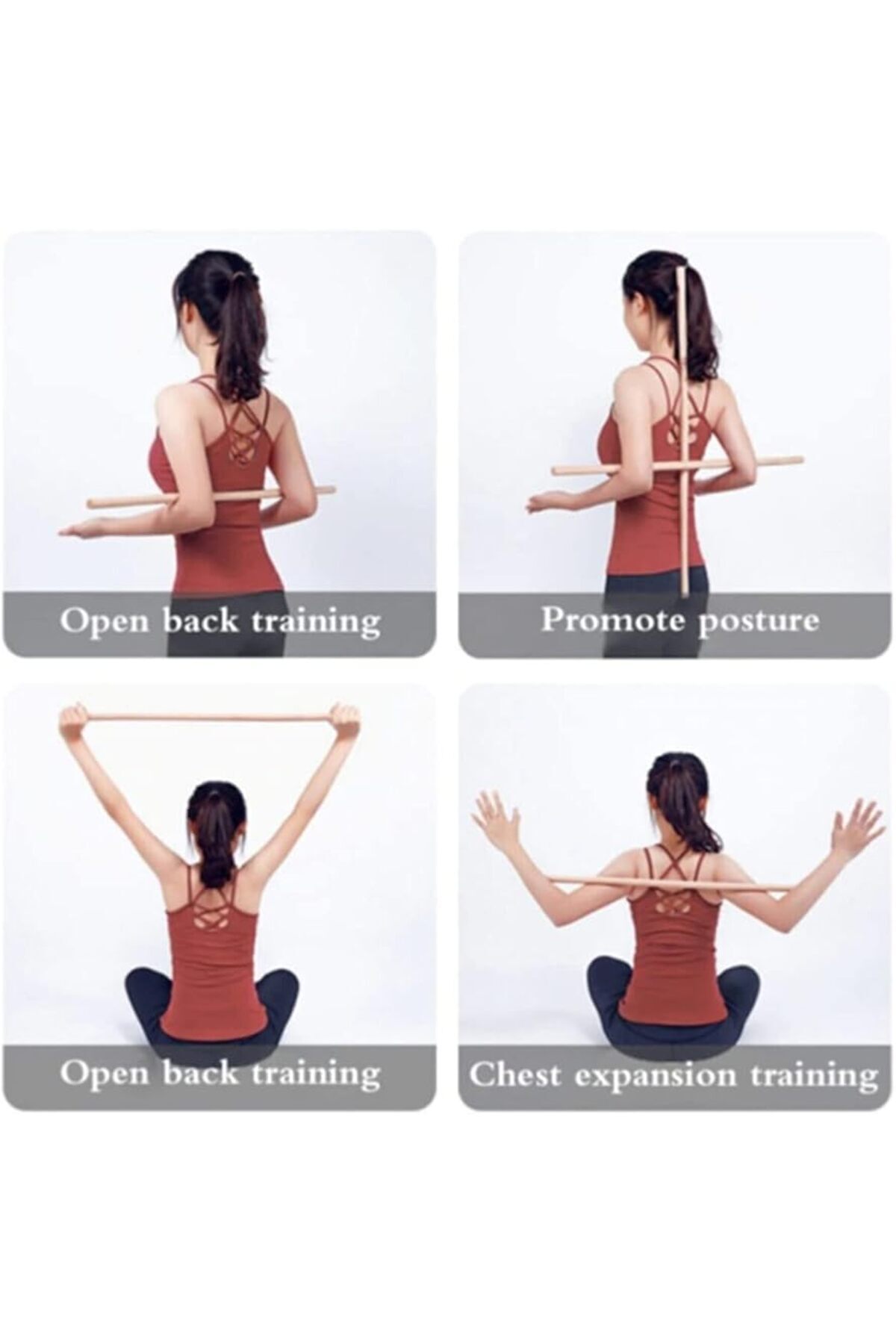 Open back training

Promote posture

Open back training

Chest expansion training