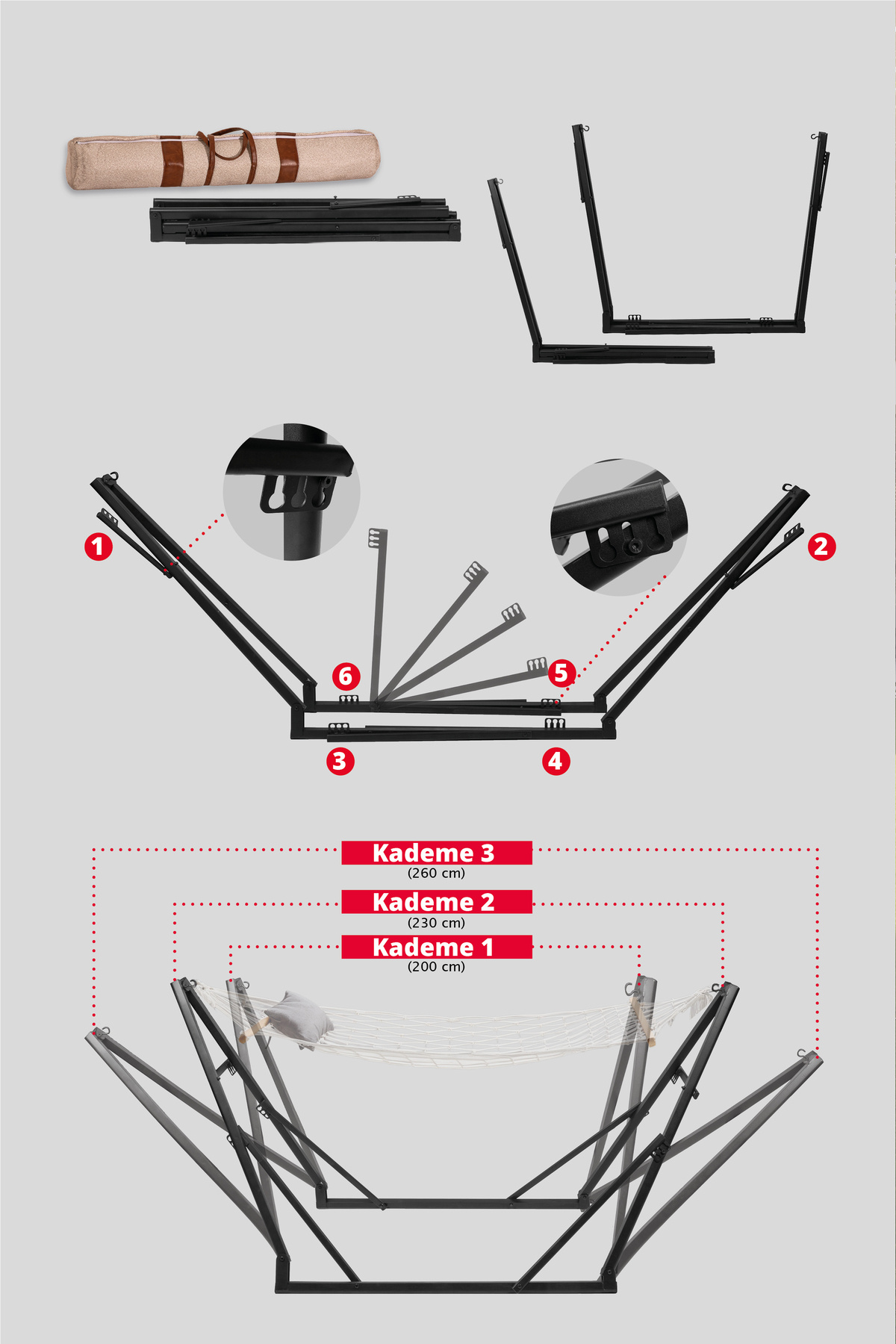 1

2

6

5

3

4

Kademe 3
(260 cm)

Kademe 2
(230 cm)

Kademe 1
(200 cm)