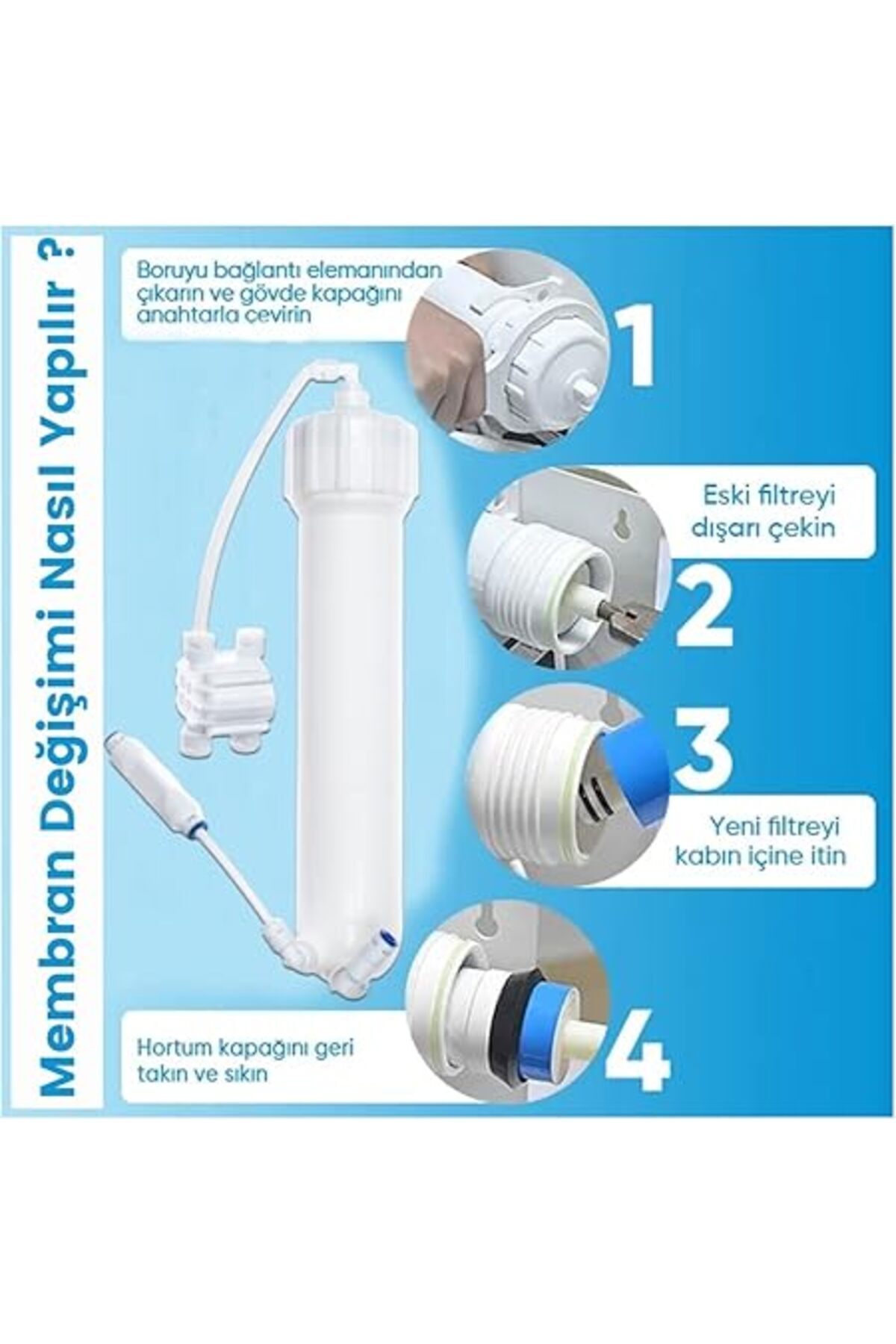 Membran Değişimi Nasıl Yapılır ?

Boruyu bağlantı elemanından çıkarın ve gövde kapağını anahtarla cevirin

1

Eski filtreyi dışarı çekin

2

3

Yeni filtreyi kabın içine itin

Hortum kapağını geri takın ve sıkın

4