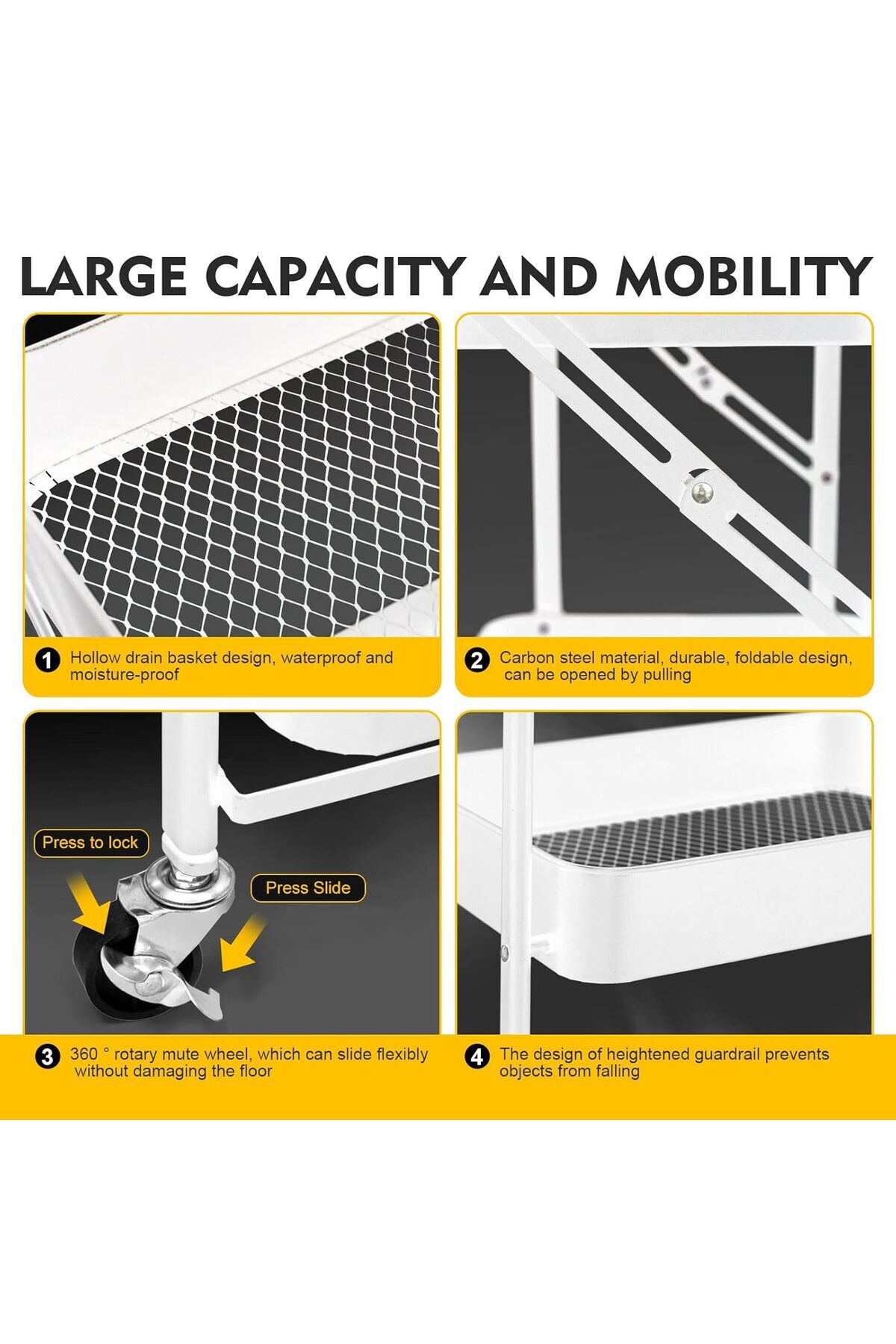 LARGE CAPACITY AND MOBILITY

1 Hollow drain basket design, waterproof and moisture-proof

2 Carbon steel material, durable, foldable design, can be opened by pulling

Press to lock

Press Slide

3 360 ° rotary mute wheel, which can slide flexibly without damaging the floor

4 The design of heightened guardrail prevents objects from falling