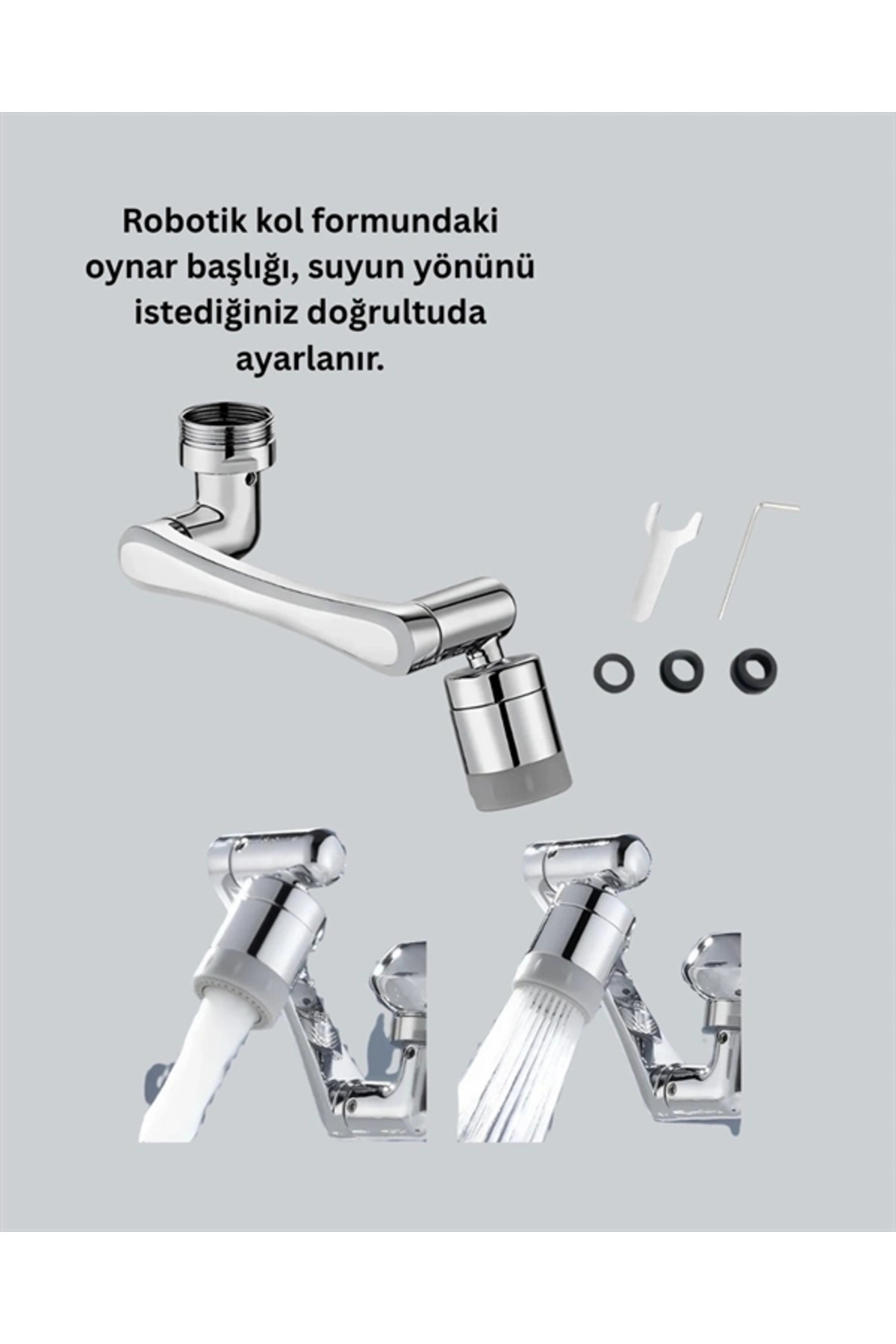 Robotik kol formundaki oynar başlığı, suyun yönünü istediğiniz doğrultuda ayarlanır.