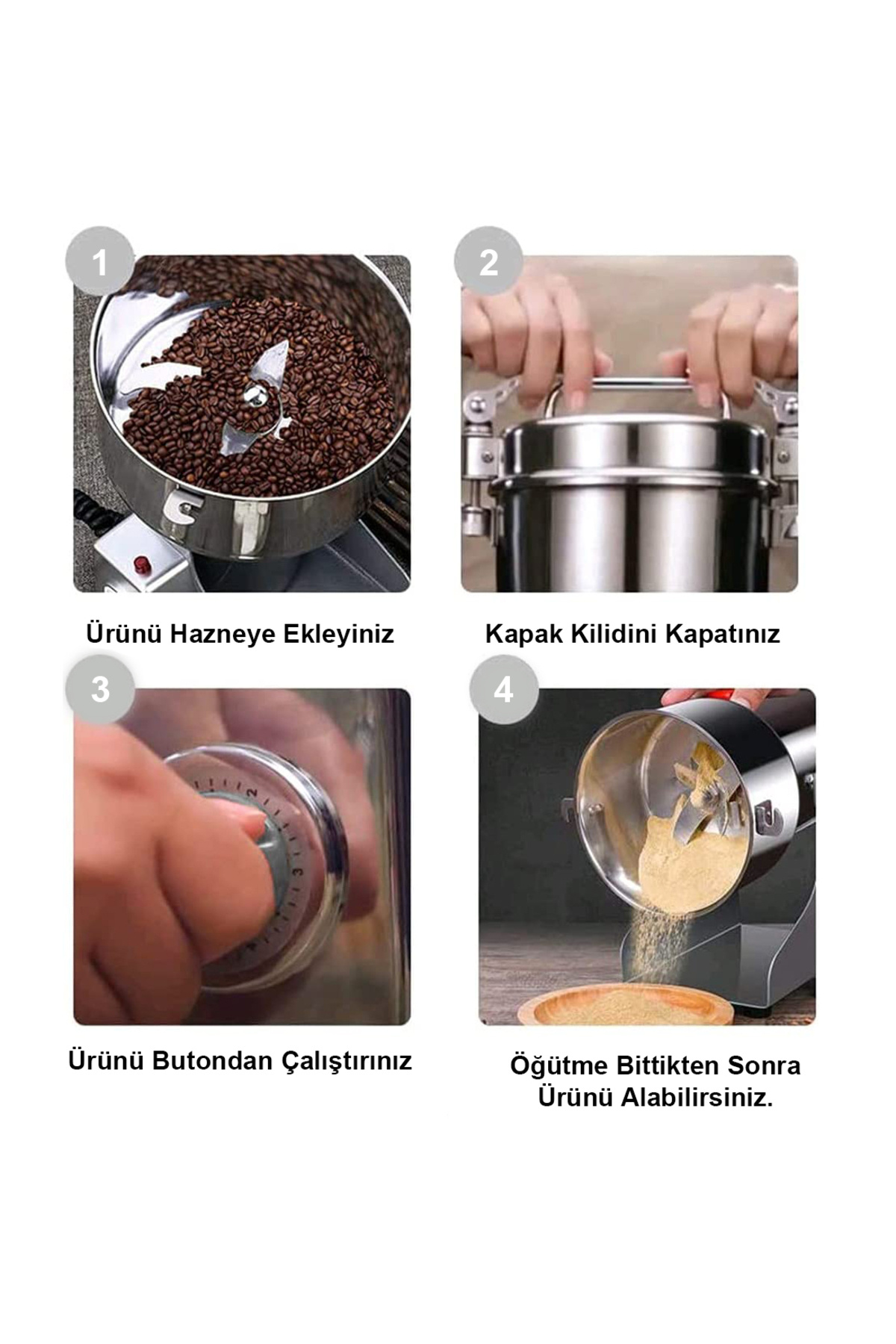 1

Ürünü Hazneye Ekleyiniz

2

Kapak Kilidini Kapatınız

3

Ürünü Butondan Çalıştırınız

4

Öğütme Bittikten Sonra Ürünü Alabilirsiniz.