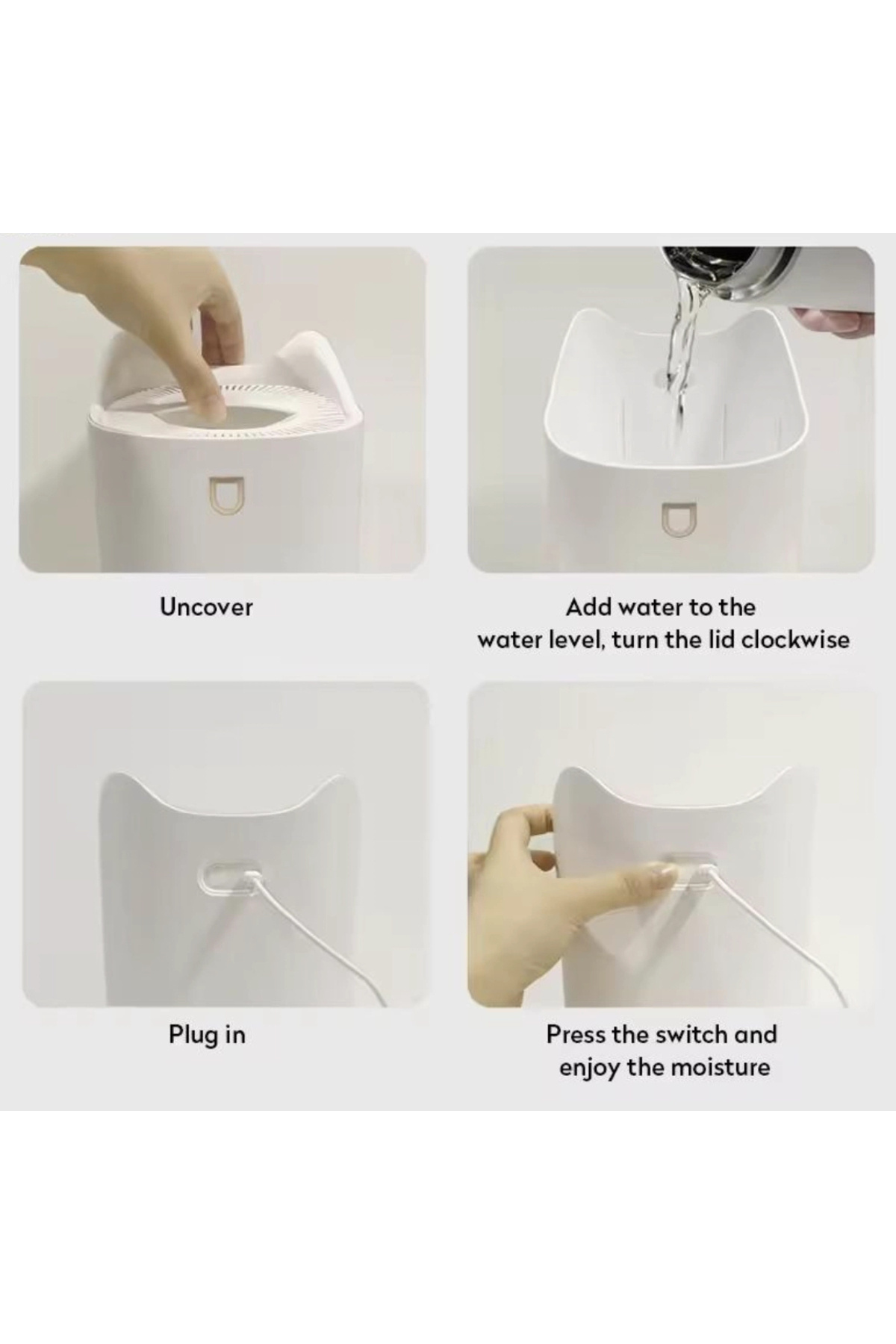 Uncover

Add water to the water level, turn the lid clockwise

Plug in

Press the switch and enjoy the moisture