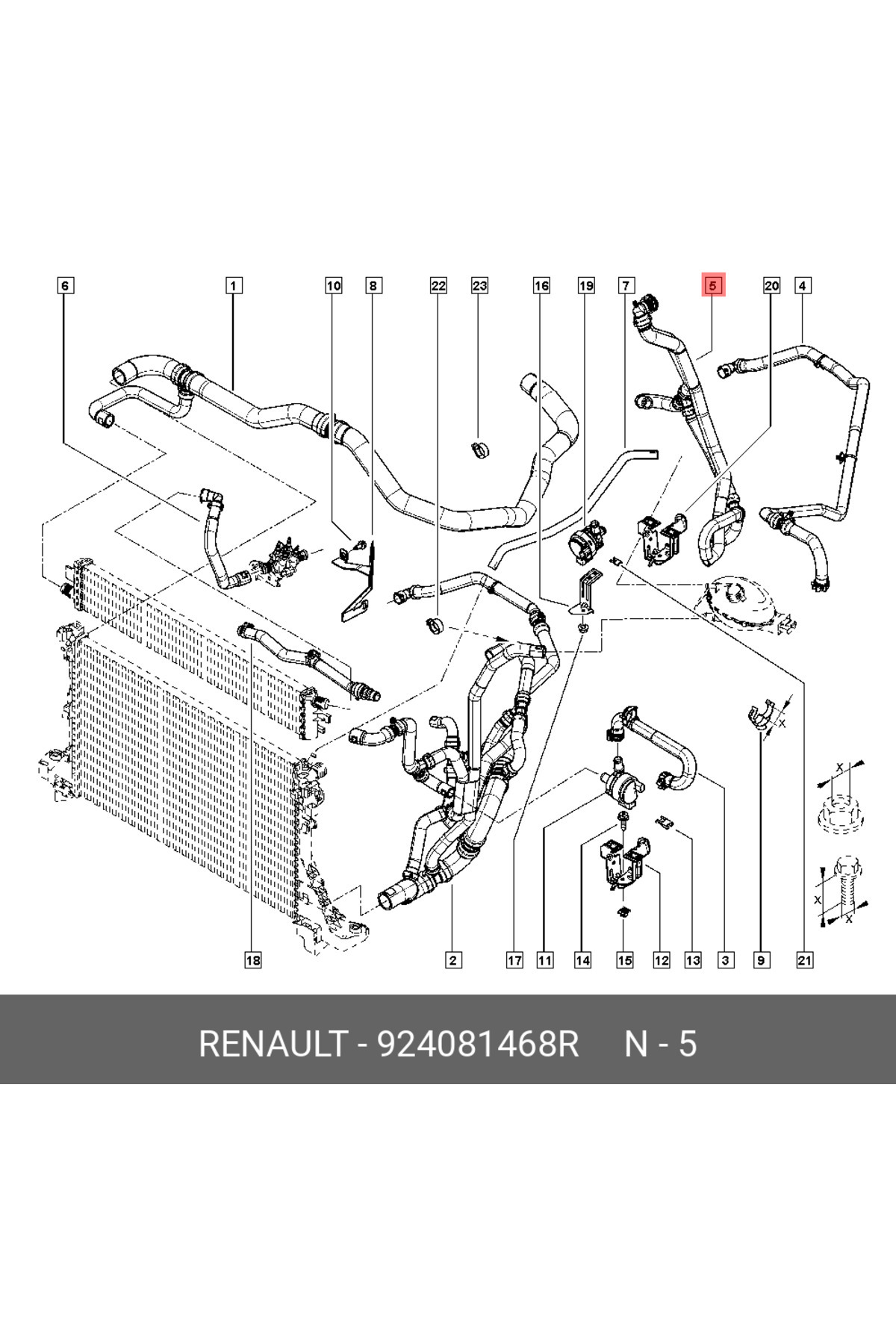 6 1 10 8 22 23 16 19 7 5 20 4

X X X X

18 2 17 11 14 15 12 13 3 9 21

RENAULT - 924081468R N - 5