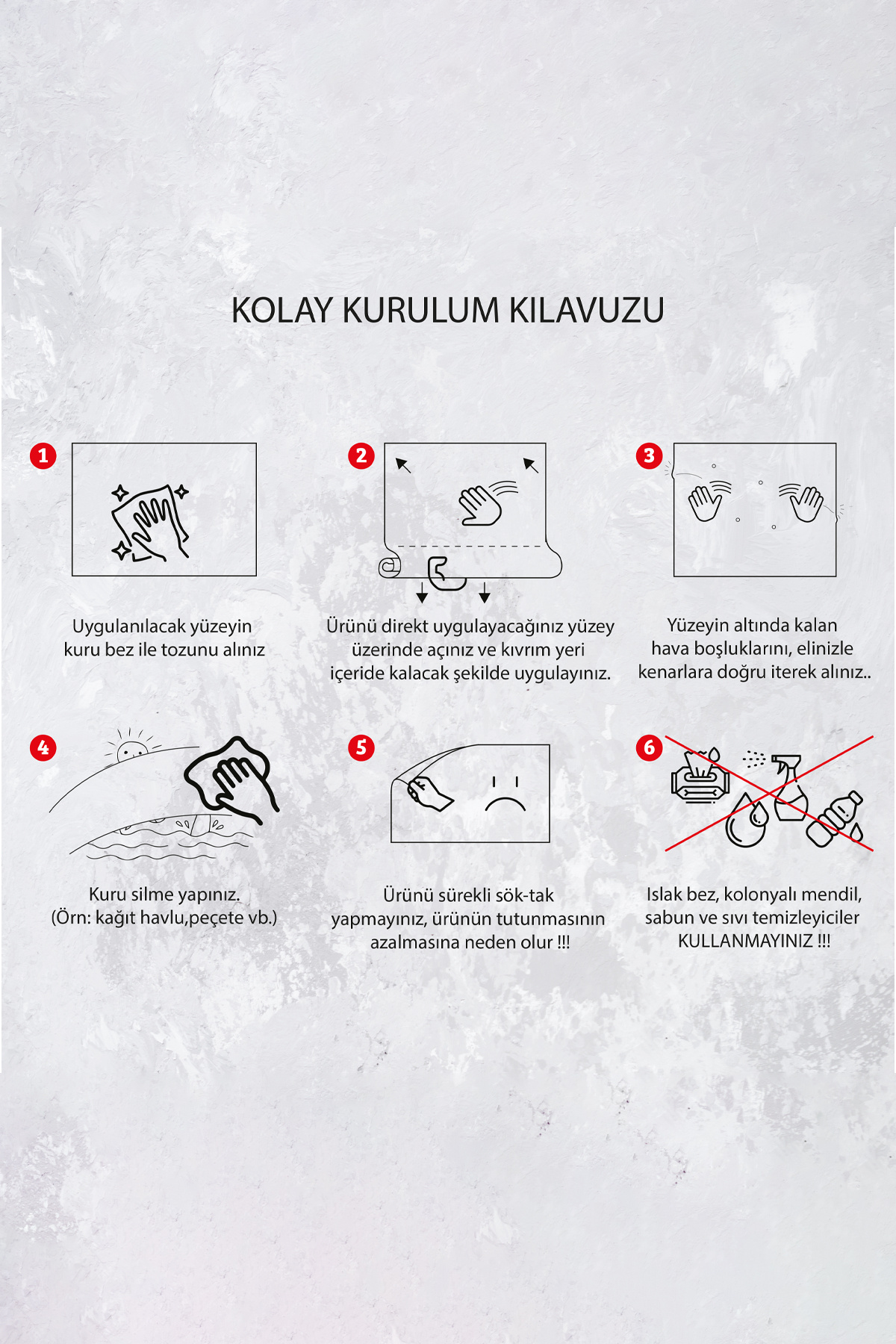 KOLAY KURULUM KILAVUZU

1

Uygulanılacak yüzeyin kuru bez ile tozunu alınız

2

Ürünü direkt uygulayacağınız yüzey üzerinde açınız ve kıvrım yeri içeride kalacak şekilde uygulayınız.

3

Yüzeyin altında kalan hava boşluklarını, elinizle kenarlara doğru iterek alınız..

4

Kuru silme yapınız. (Örn: kağıt havlu,peçete vb.)

5

Ürünü sürekli sök-tak yapmayınız, ürünün tutunmasının azalmasına neden olur !!!

6

Islak bez, kolonyalı mendil, sabun ve sıvı temizleyiciler KULLANMAYINIZ !!!