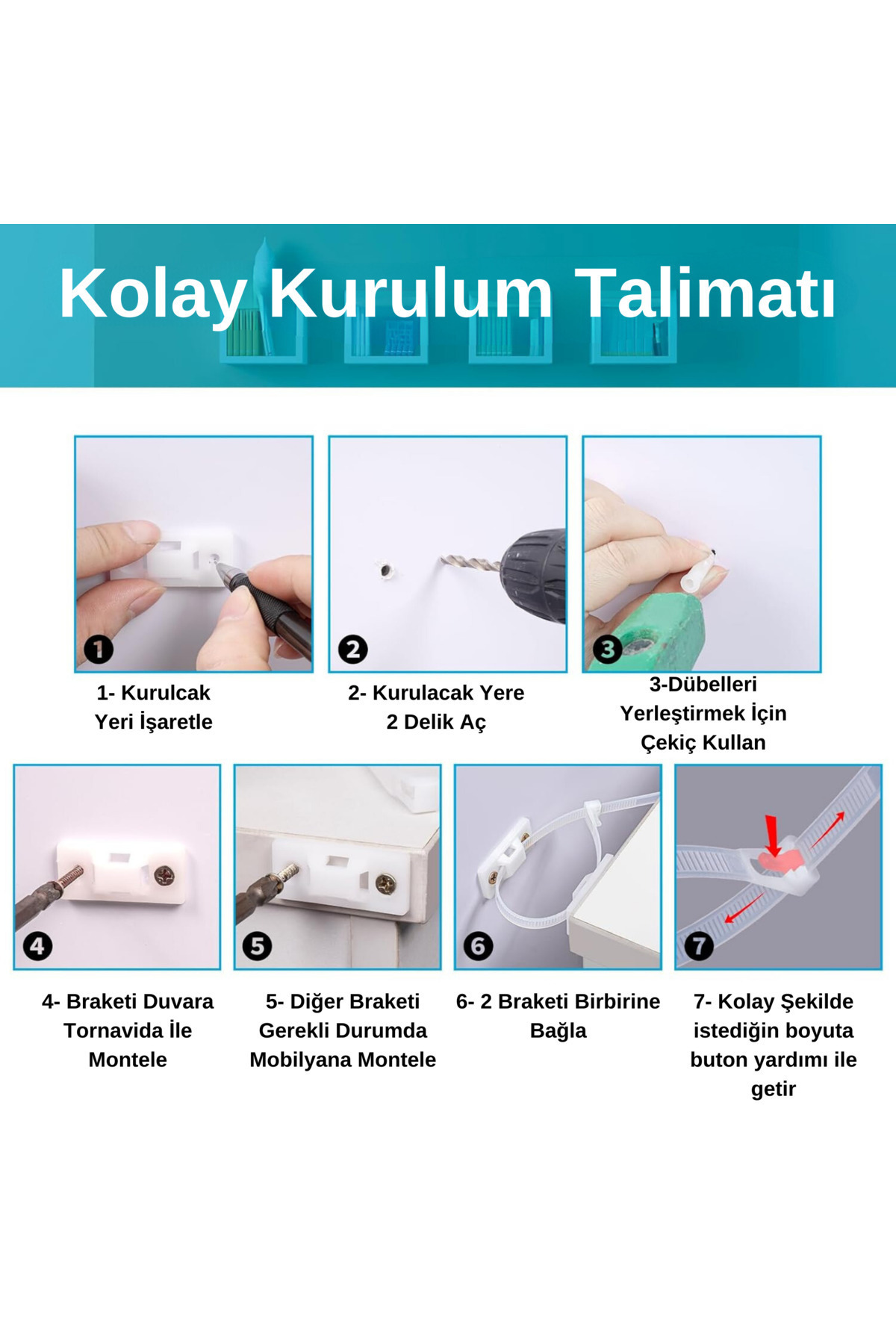 Kolay Kurulum Talimatı

1

1- Kurulcak Yeri İşaretle

2

2- Kurulacak Yere 2 Delik Aç

3

3-Dübelleri Yerleştirmek İçin Çekiç Kullan

4

4- Braketi Duvara Tornavida İle Montele

5

5- Diğer Braketi Gerekli Durumda Mobilyana Montele

6

6- 2 Braketi Birbirine Bağla

7

7- Kolay Şekilde istediğin boyuta buton yardımı ile getir