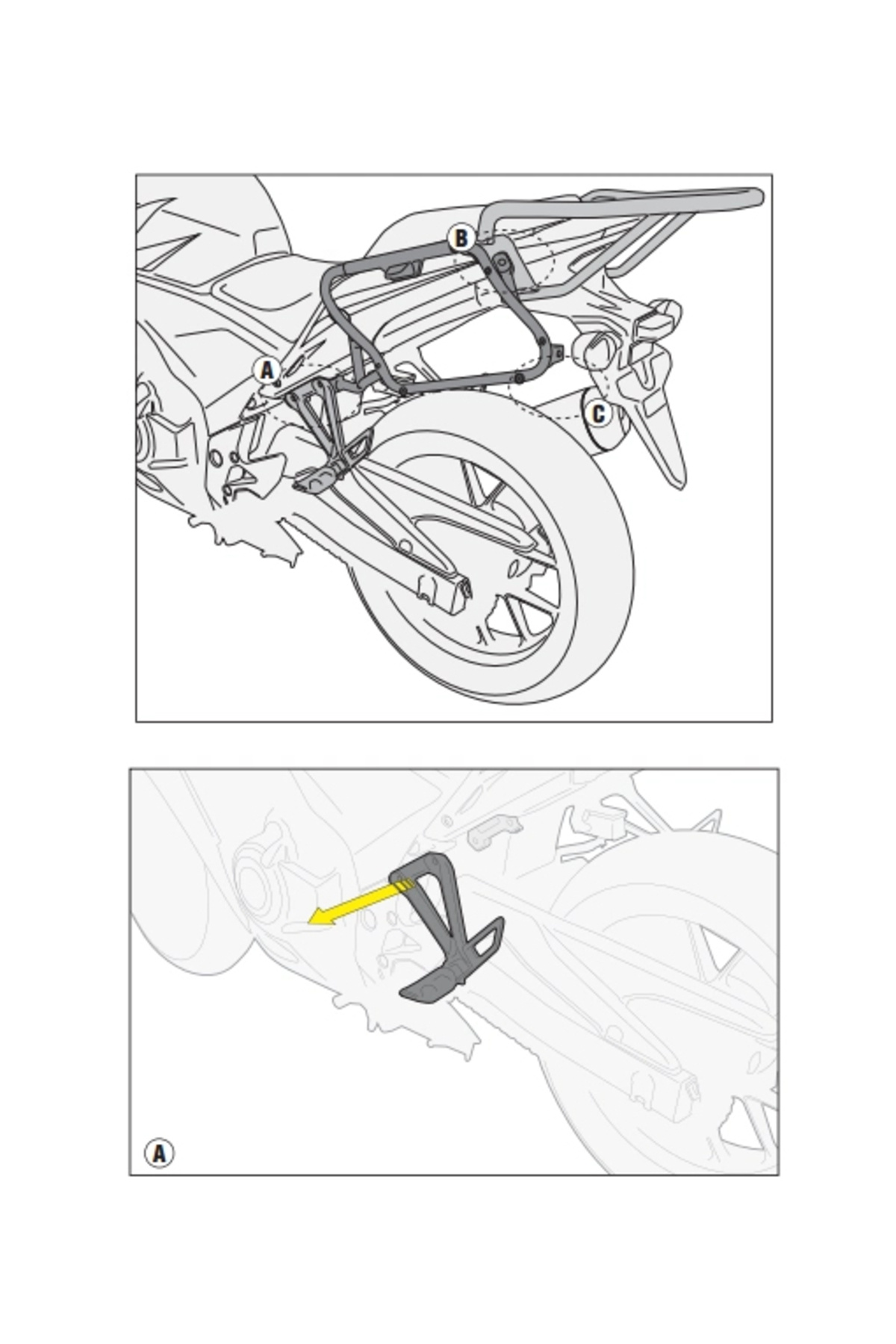 B
A
C
A