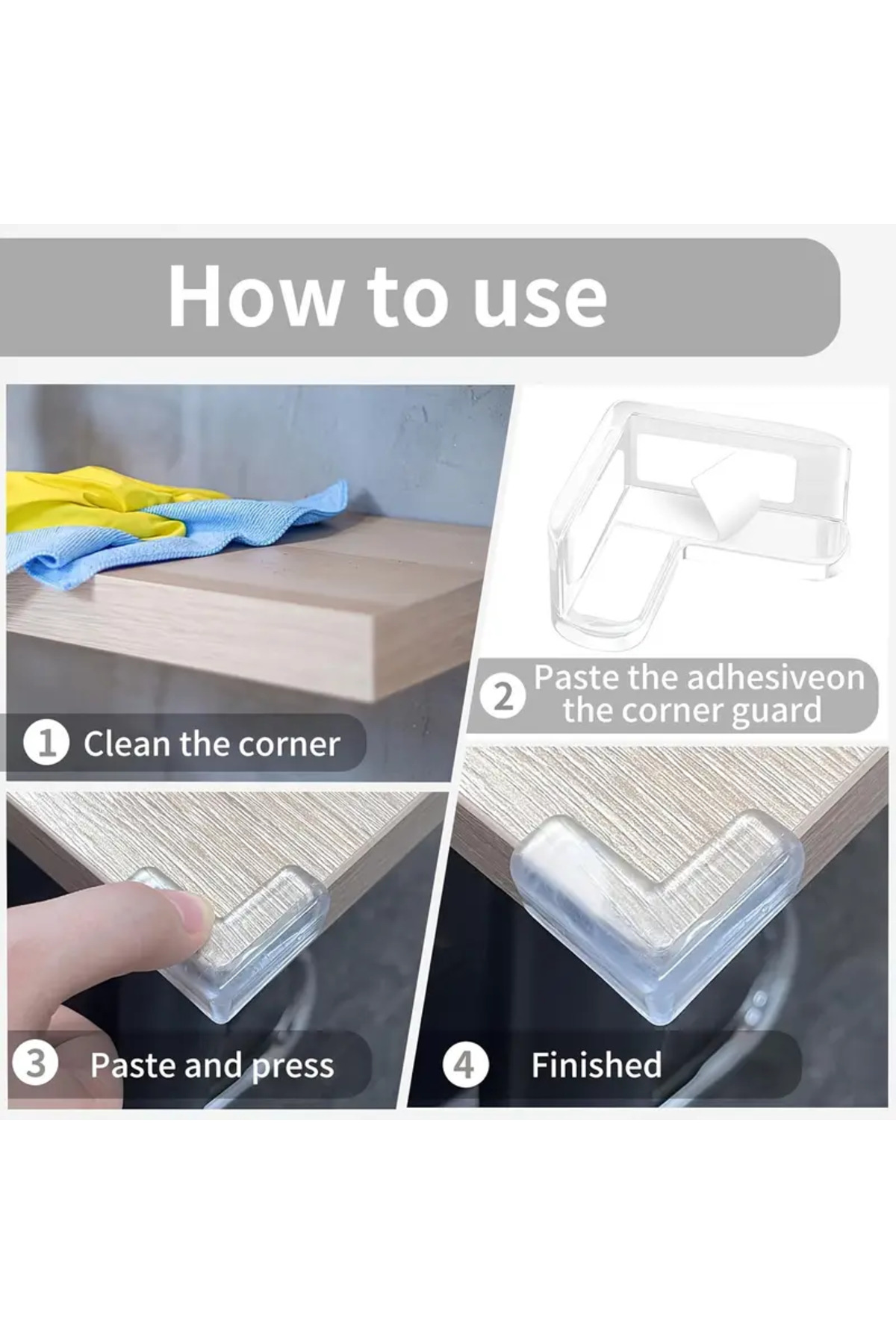 How to use

1 Clean the corner

2 Paste the adhesiveon the corner guard

3 Paste and press

4 Finished