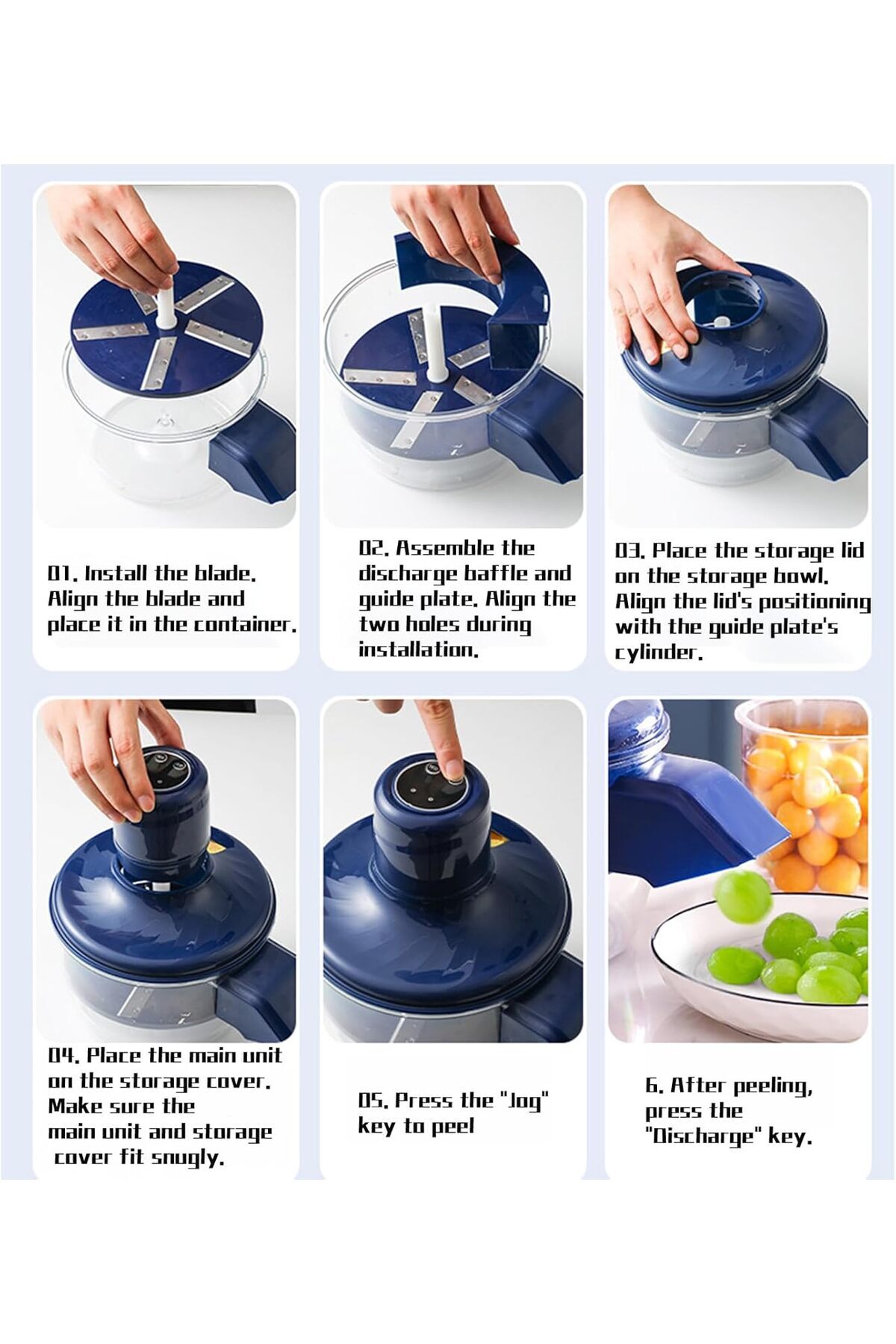 01. Install the blade. Align the blade and place it in the container.

02. Assemble the discharge baffle and guide plate. Align the two holes during installation.

03. Place the storage lid on the storage bowl. Align the lid's positioning with the guide plate's cylinder.

04. Place the main unit on the storage cover. Make sure the main unit and storage cover fit snugly.

05. Press the "Jog" key to peel

6. After peeling, press the "Discharge" key.