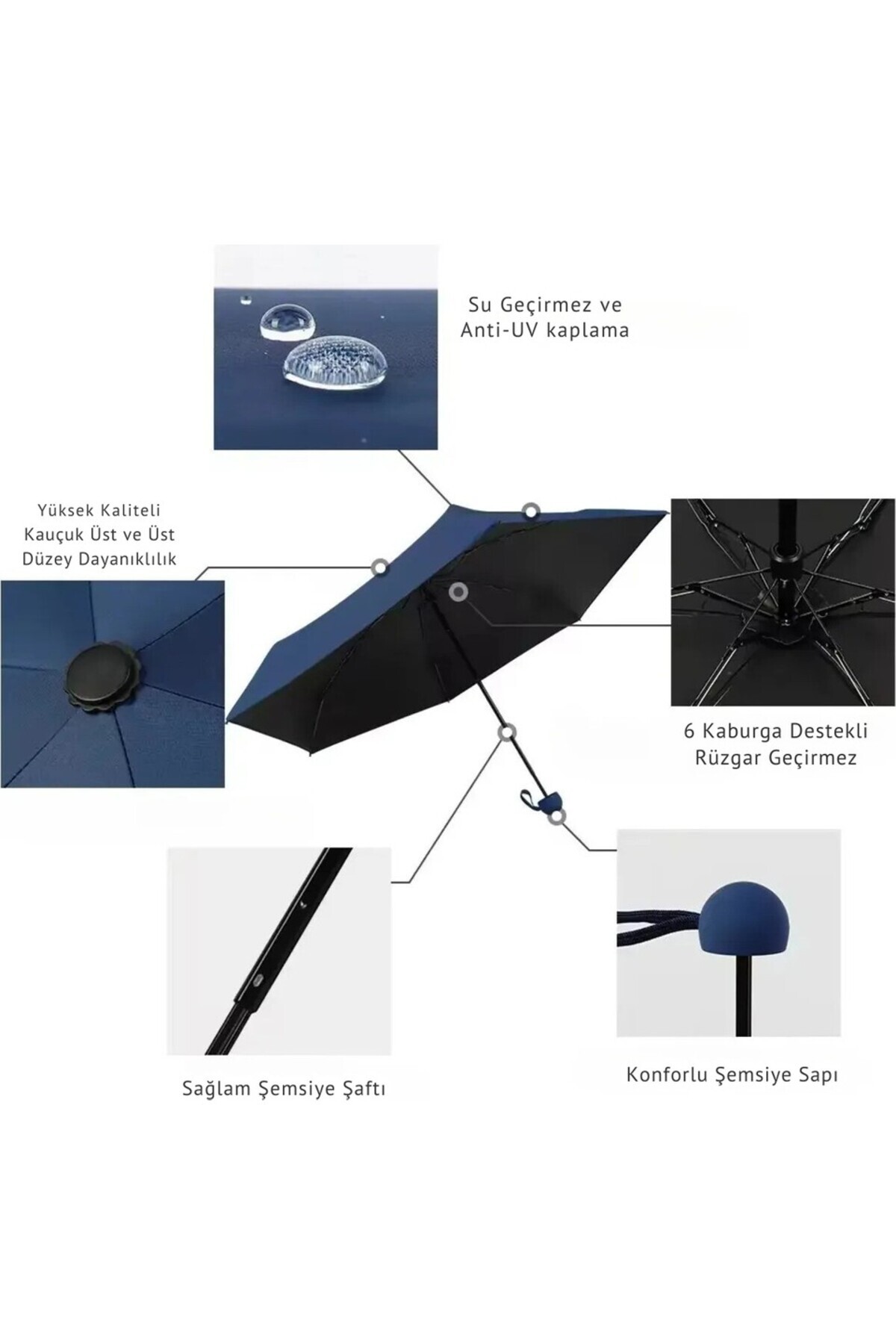 Su Geçirmez ve Anti-UV kaplama

Yüksek Kaliteli Kauçuk Üst ve Üst Düzey Dayanıklılık

6 Kaburga Destekli Rüzgar Geçirmez

Sağlam Şemsiye Şaftı

Konforlu Şemsiye Sapı