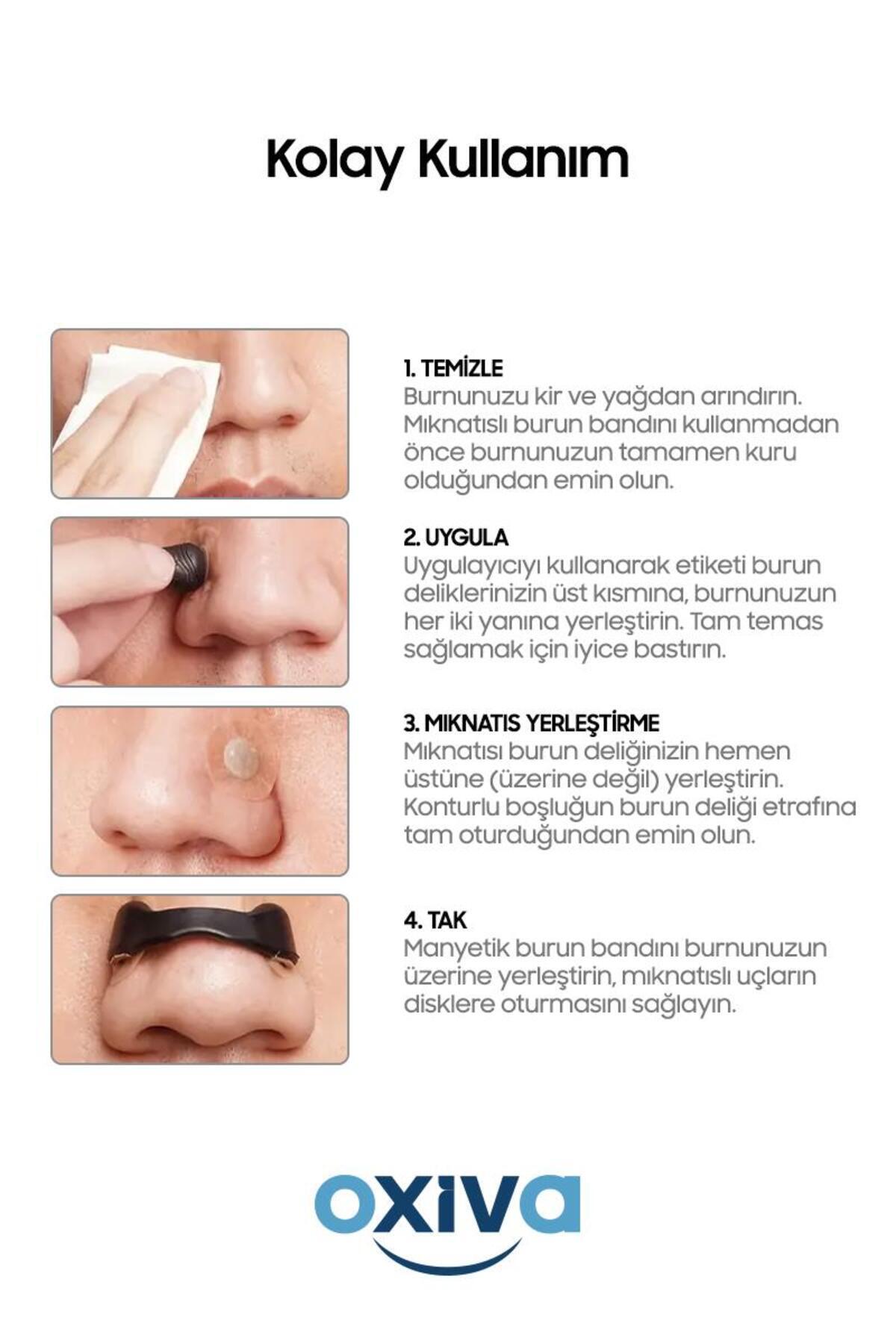 Kolay Kullanım

1. TEMİZLE
Burnunuzu kir ve yağdan arındırın. Mıknatıslı burun bandını kullanmadan önce burnunuzun tamamen kuru olduğundan emin olun.

2. UYGULA
Uygulayıcıyı kullanarak etiketi burun deliklerinizin üst kısmına, burnunuzun her iki yanına yerleştirin. Tam temas sağlamak için iyice bastırın.

3. MIKNATIS YERLEŞTİRME
Mıknatısı burun deliğinizin hemen üstüne (üzerine değil) yerleştirin. Konturlu boşluğun burun deliği etrafına tam oturduğundan emin olun.

4. TAK
Manyetik burun bandını burnunuzun üzerine yerleştirin, mıknatıslı uçların disklere oturmasını sağlayın.

oxiva