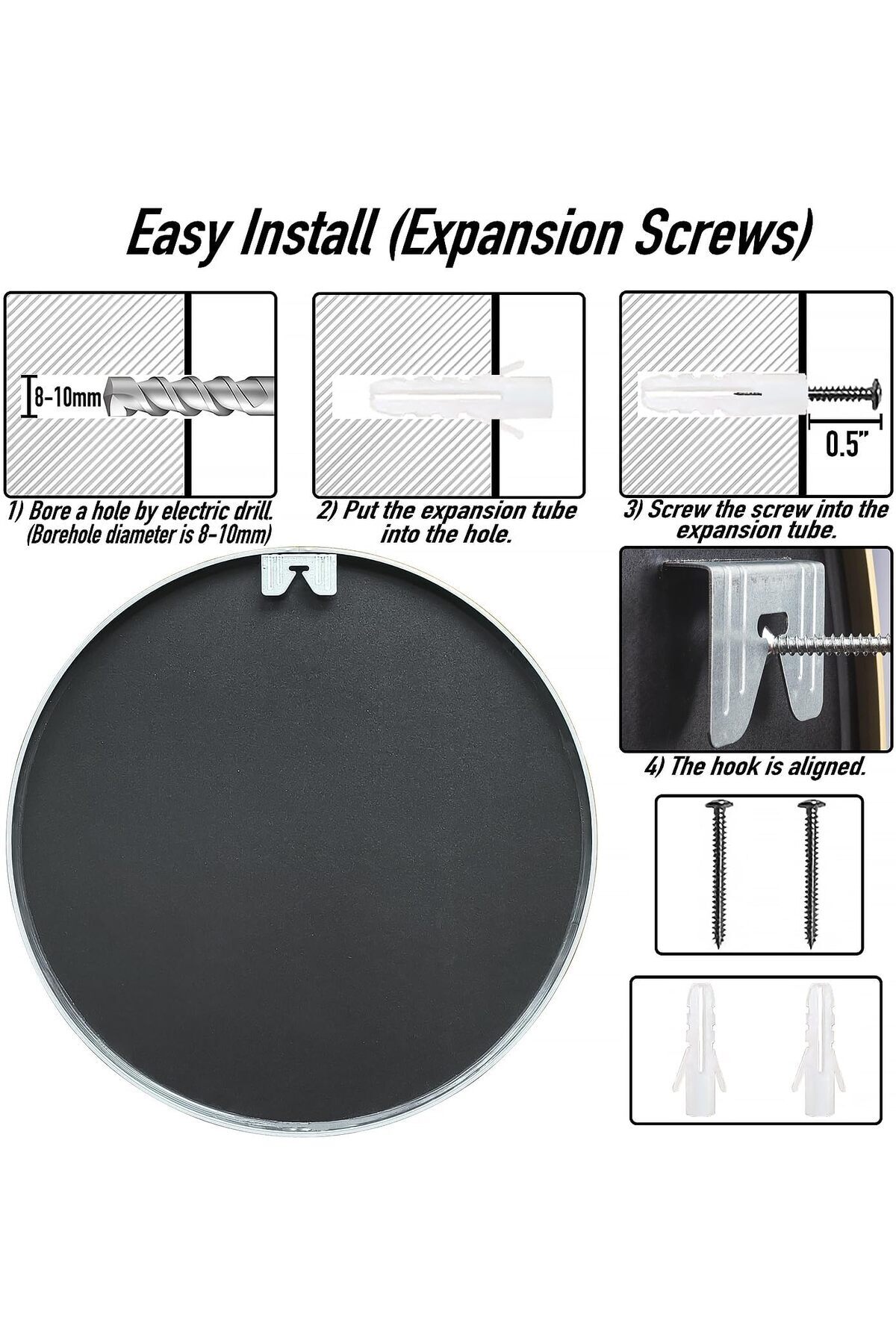 Easy Install (Expansion Screws)

8-10mm

1) Bore a hole by electric drill. (Borehole diameter is 8-10mm)

2) Put the expansion tube into the hole.

0.5"

3) Screw the screw into the expansion tube.

4) The hook is aligned.