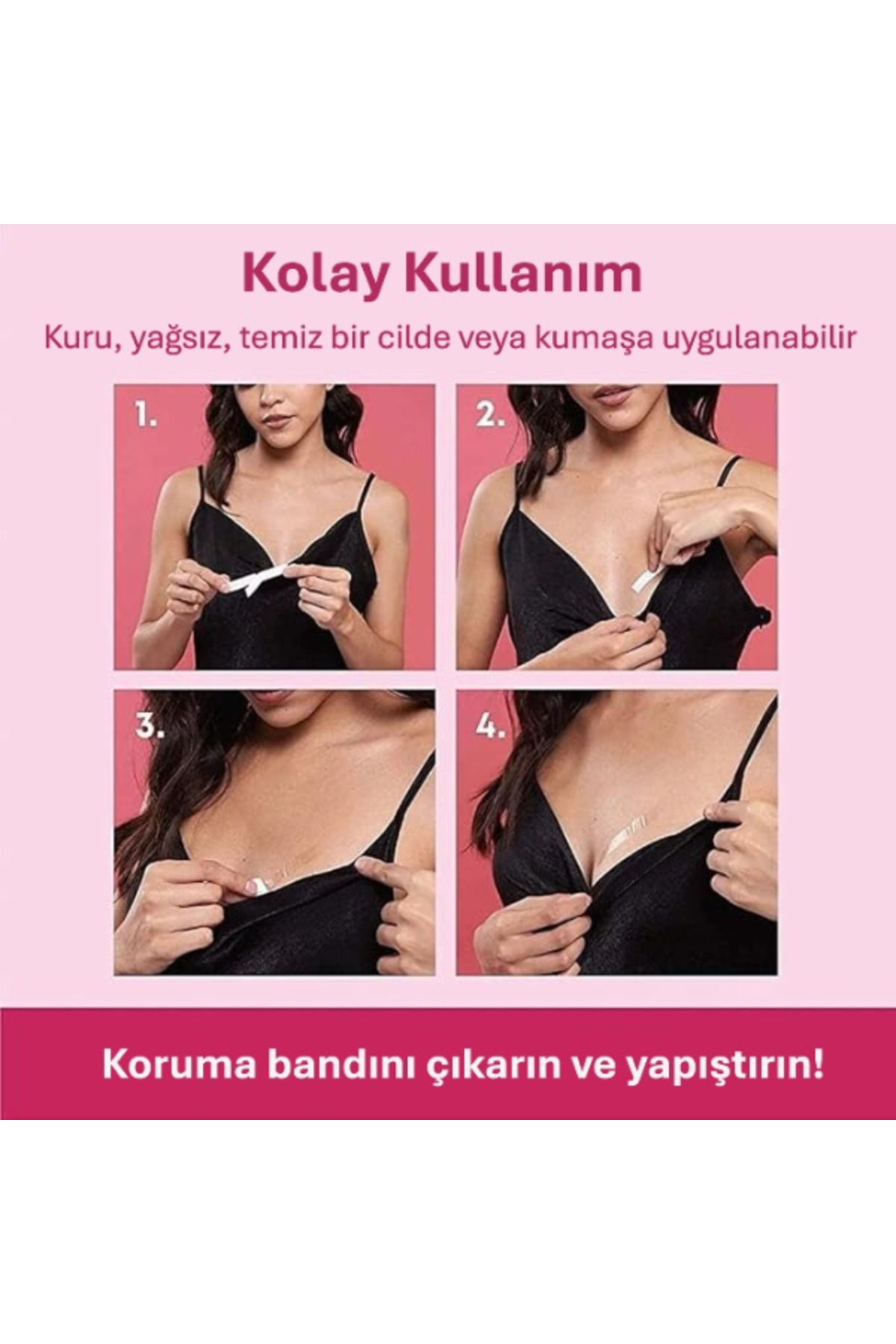 Kolay Kullanım

Kuru, yağsız, temiz bir cilde veya kumaşa uygulanabilir

1.

2.

3.

4.

Koruma bandını çıkarın ve yapıştırın!