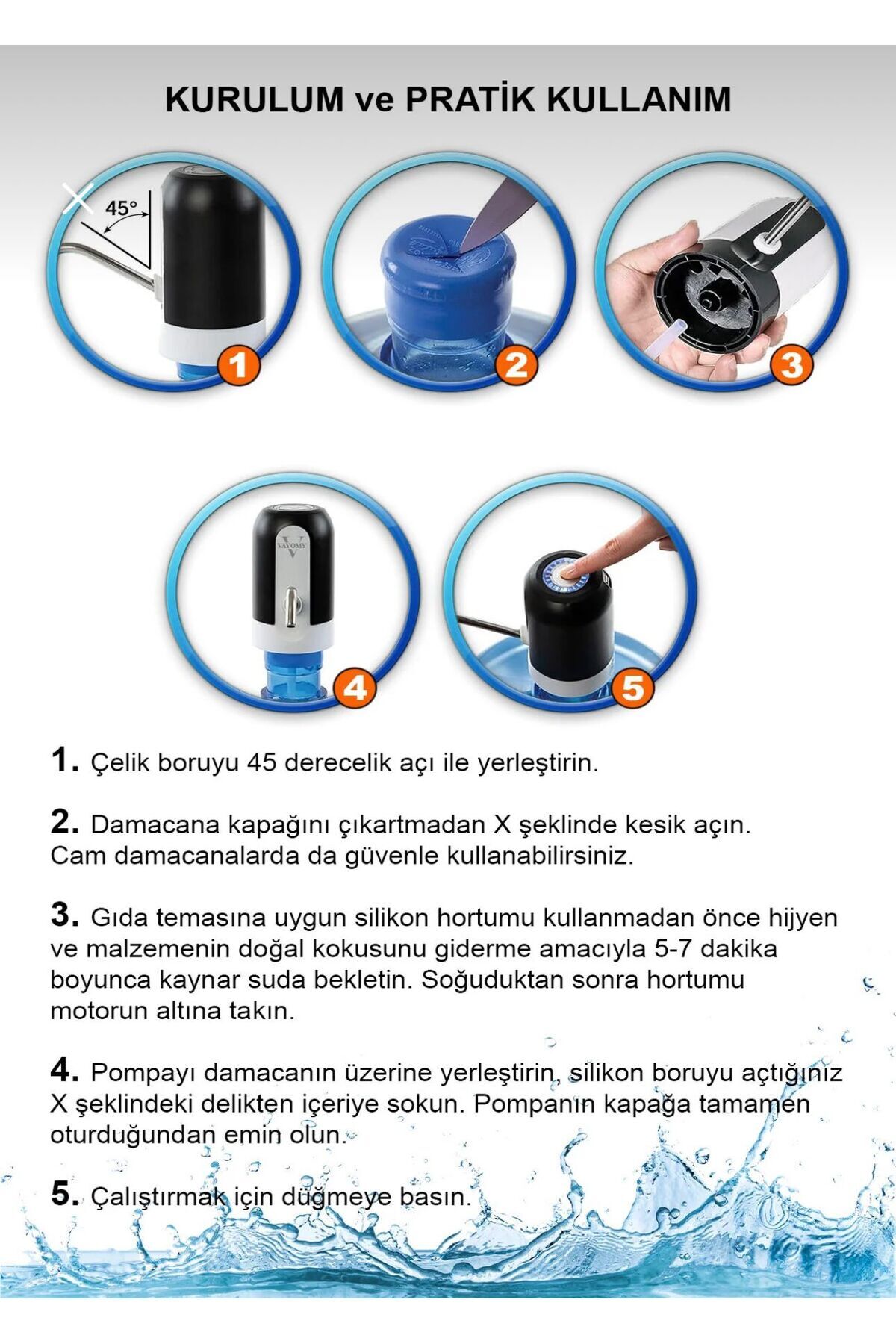 KURULUM ve PRATİK KULLANIM

45°

1

2

3

VAYOMY V

4

5

1. Çelik boruyu 45 derecelik açı ile yerleştirin.

2. Damacana kapağını çıkartmadan X şeklinde kesik açın. Cam damacanalarda da güvenle kullanabilirsiniz.

3. Gıda temasına uygun silikon hortumu kullanmadan önce hijyen ve malzemenin doğal kokusunu giderme amacıyla 5-7 dakika boyunca kaynar suda bekletin. Soğuduktan sonra hortumu motorun altına takın.

4. Pompayı damacanın üzerine yerleştirin, silikon boruyu açtığınız X şeklindeki delikten içeriye sokun. Pompanın kapağa tamamen oturduğundan emin olun.

5. Çalıştırmak için düğmeye basın.