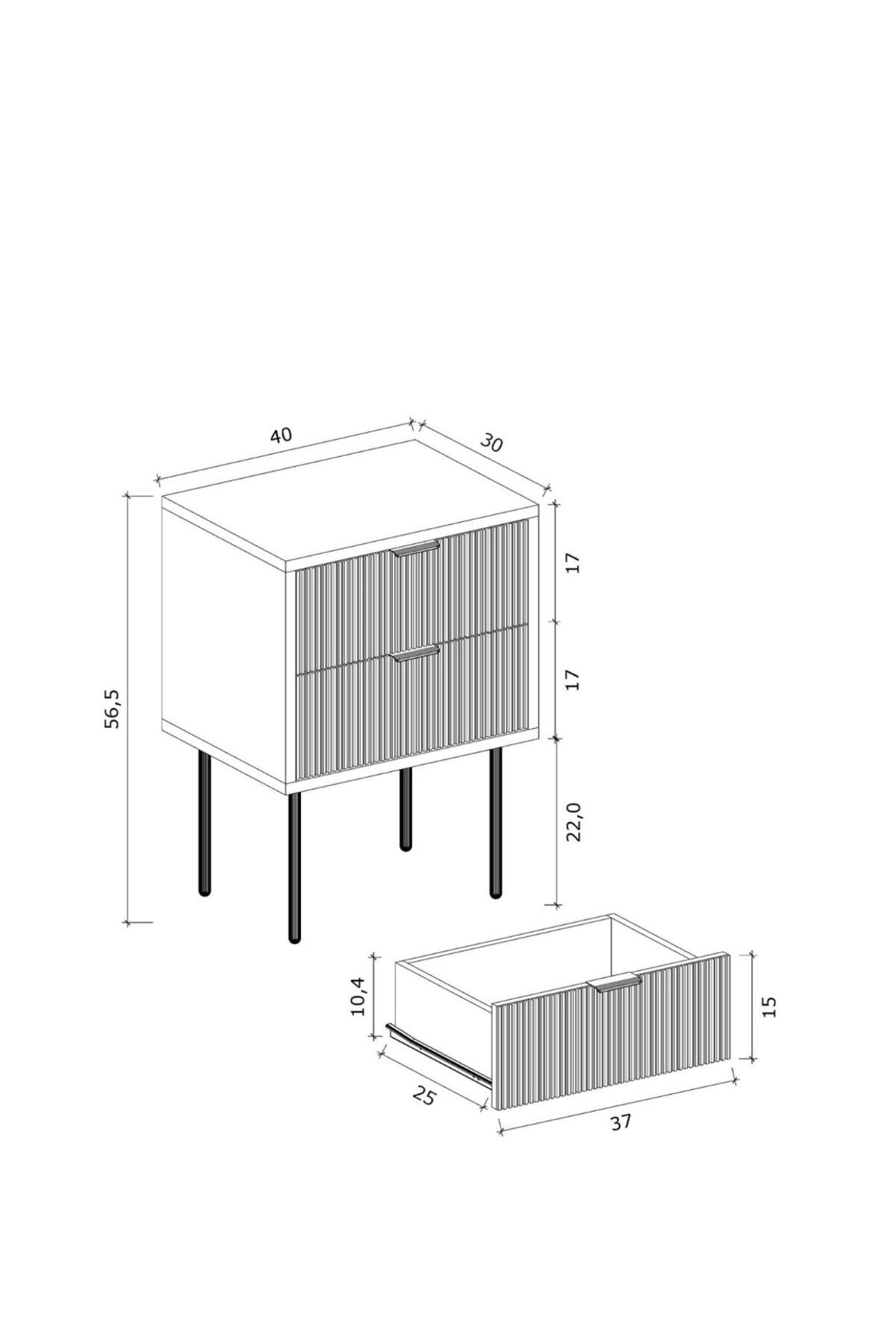 40
30
56,5
17
17
22,0
10,4
15
25
37